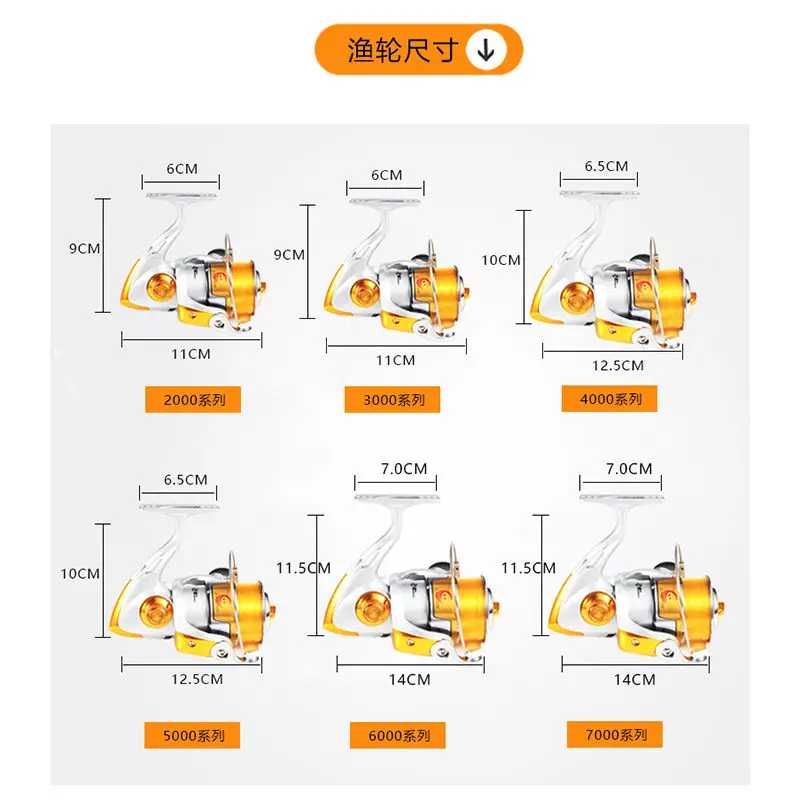 渔轮尺寸

6CM
9CM
11CM
2000系列

6CM
9CM
11CM
3000系列

6.5CM
10CM
12.5CM
4000系列

6.5CM
10CM
12.5CM
5000系列

7.0CM
11.5CM
14CM
6000系列

7.0CM
11.5CM
14CM
7000系列