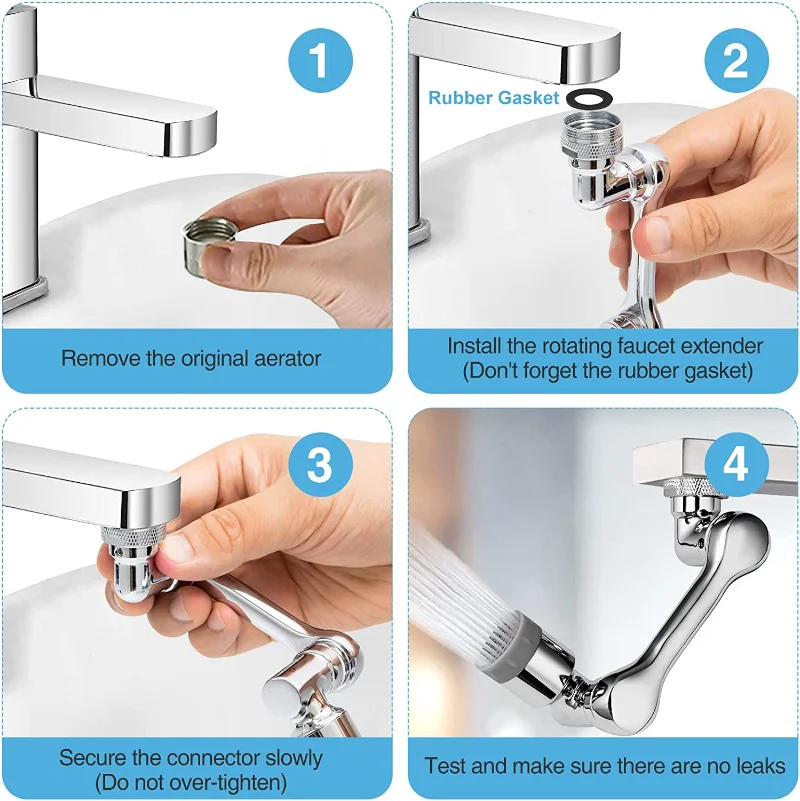 1

Remove the original aerator

2

Rubber Gasket

Install the rotating faucet extender
(Don't forget the rubber gasket)

3

Secure the connector slowly
(Do not over-tighten)

4

Test and make sure there are no leaks