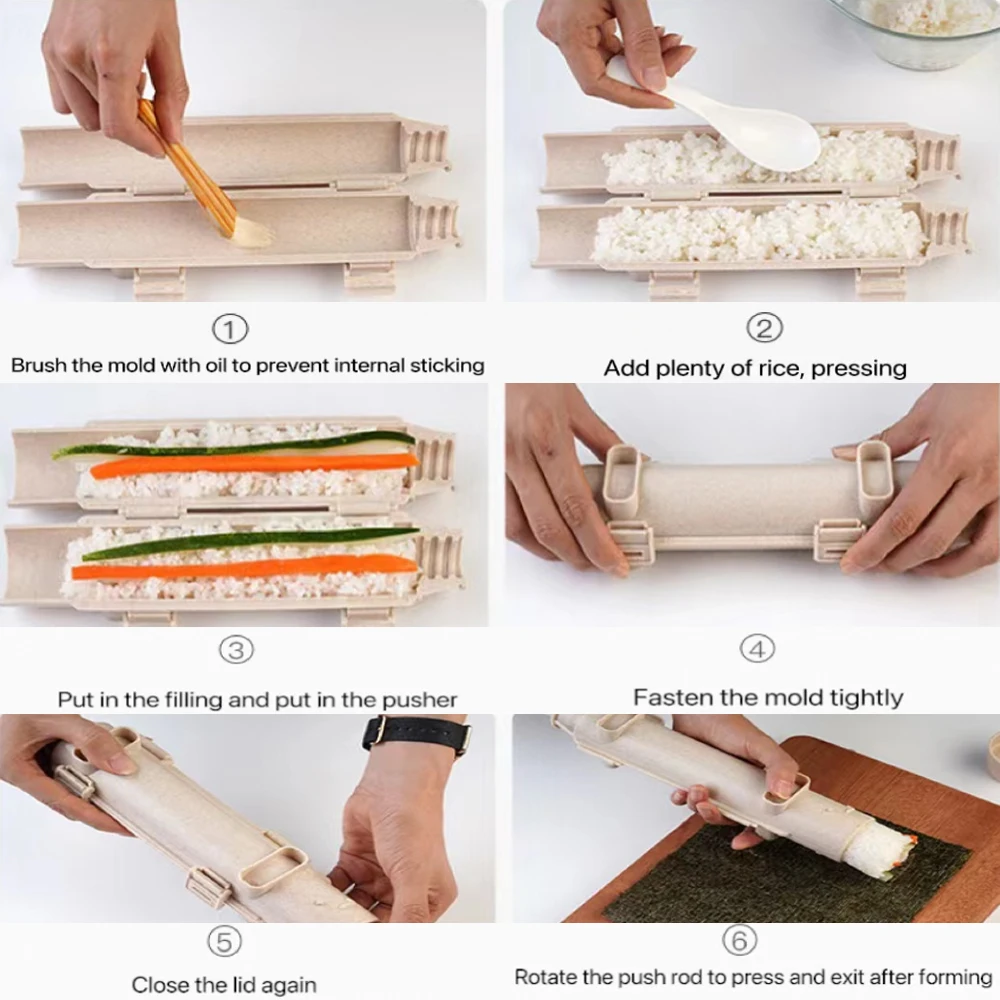 ①
Brush the mold with oil to prevent internal sticking

②
Add plenty of rice, pressing

③
Put in the filling and put in the pusher

④
Fasten the mold tightly

⑤
Close the lid again

⑥
Rotate the push rod to press and exit after forming