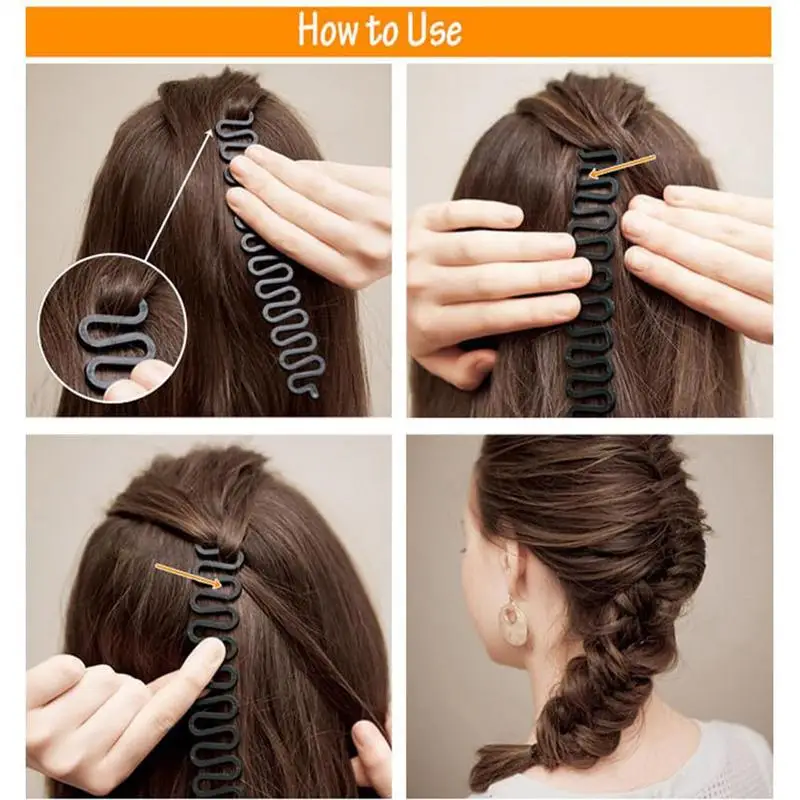 How to Use