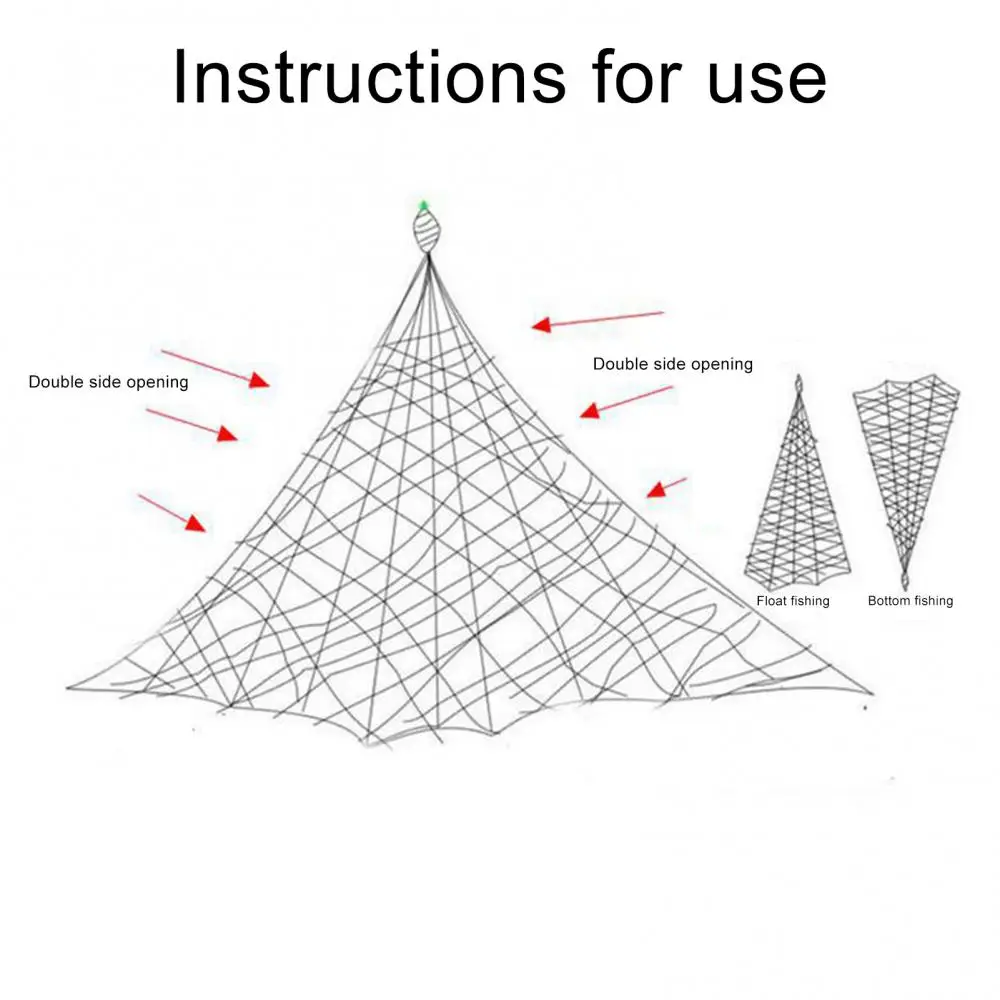 Instructions for use

Double side opening

Double side opening

Float fishing

Bottom fishing