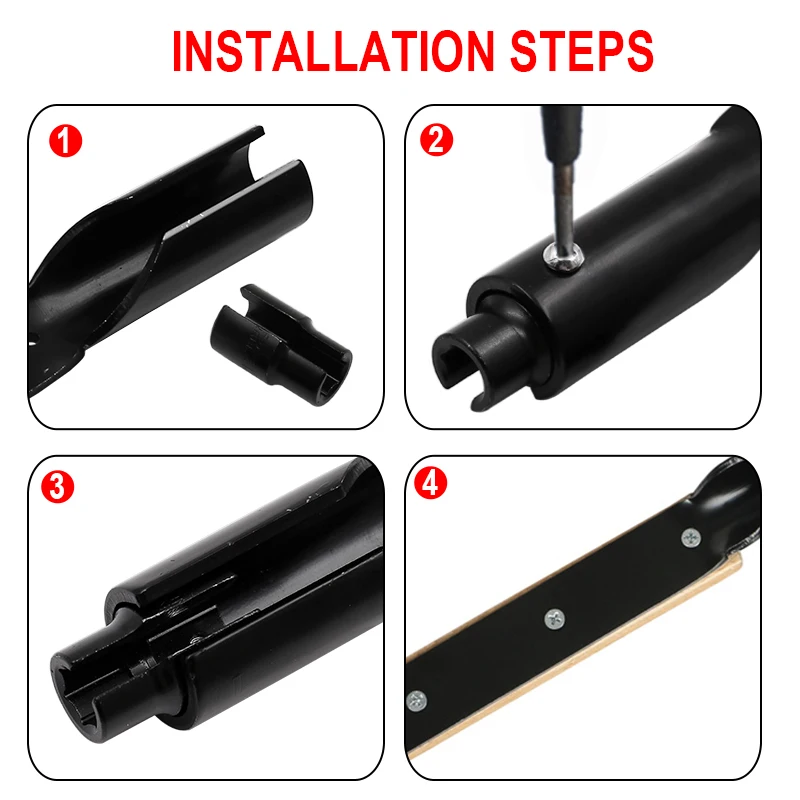 INSTALLATION STEPS

1

2

3

4