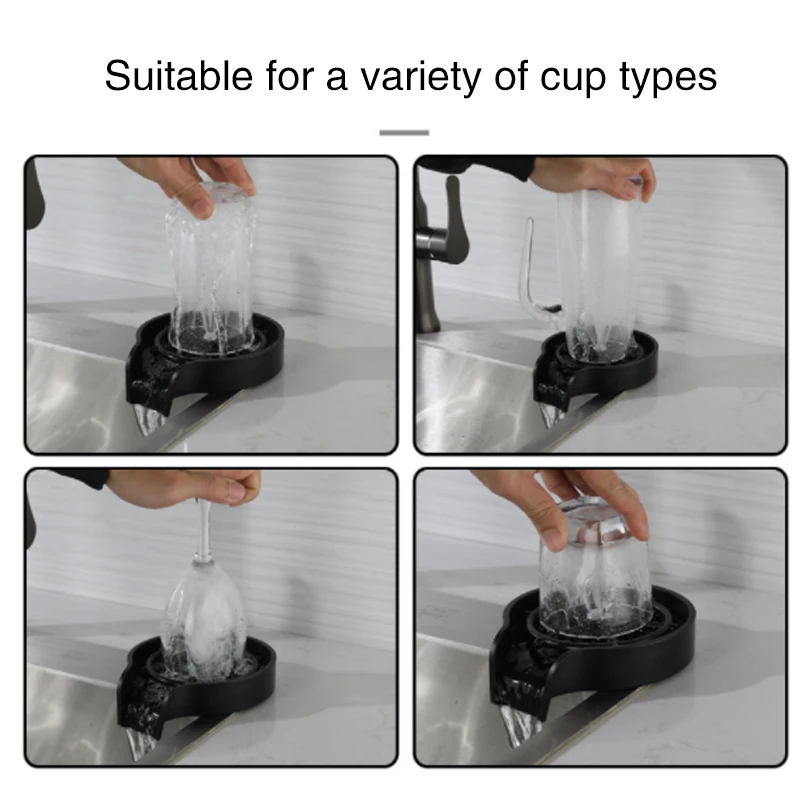 Suitable for a variety of cup types