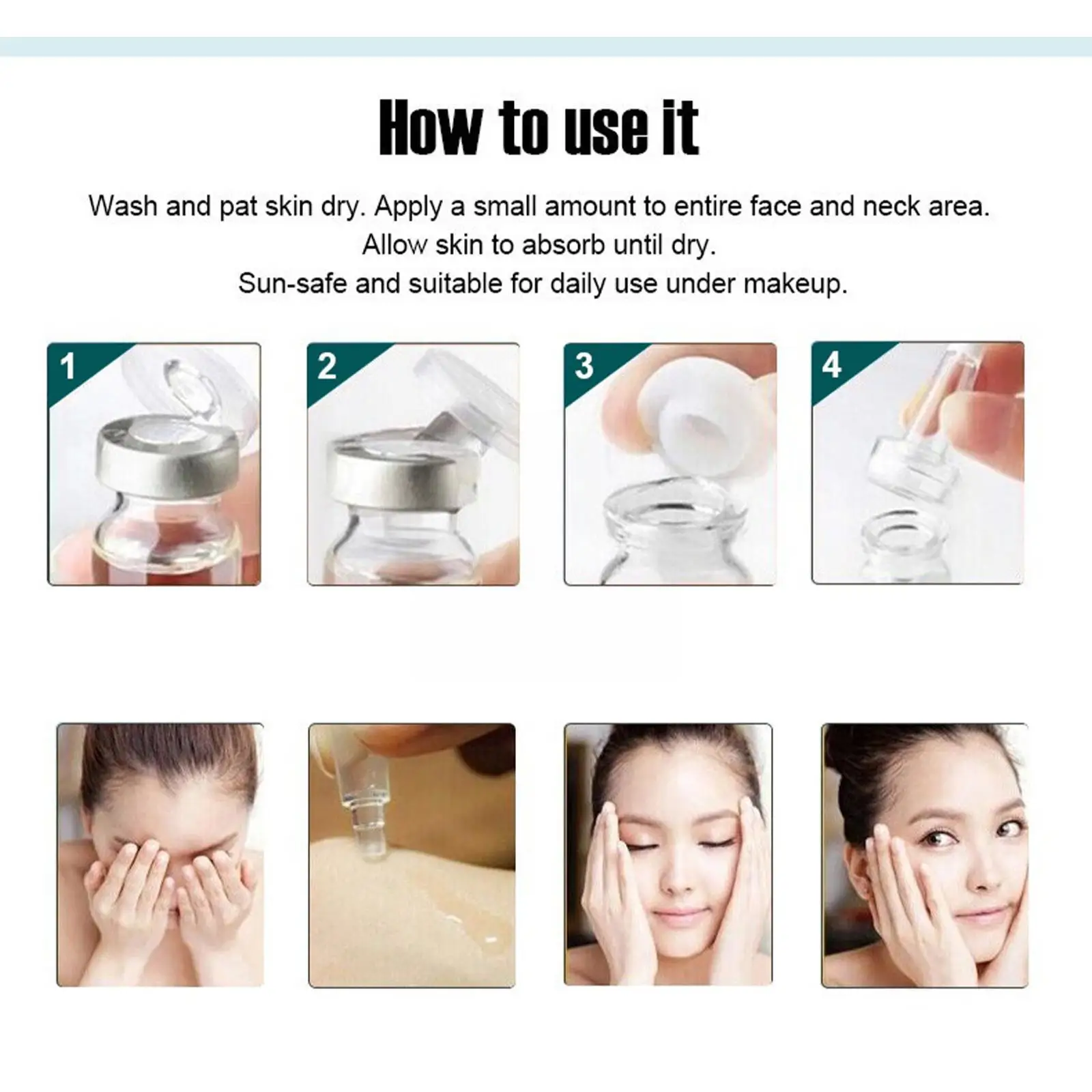 How to use it

Wash and pat skin dry. Apply a small amount to entire face and neck area.
Allow skin to absorb until dry.
Sun-safe and suitable for daily use under makeup.

1

2

3

4