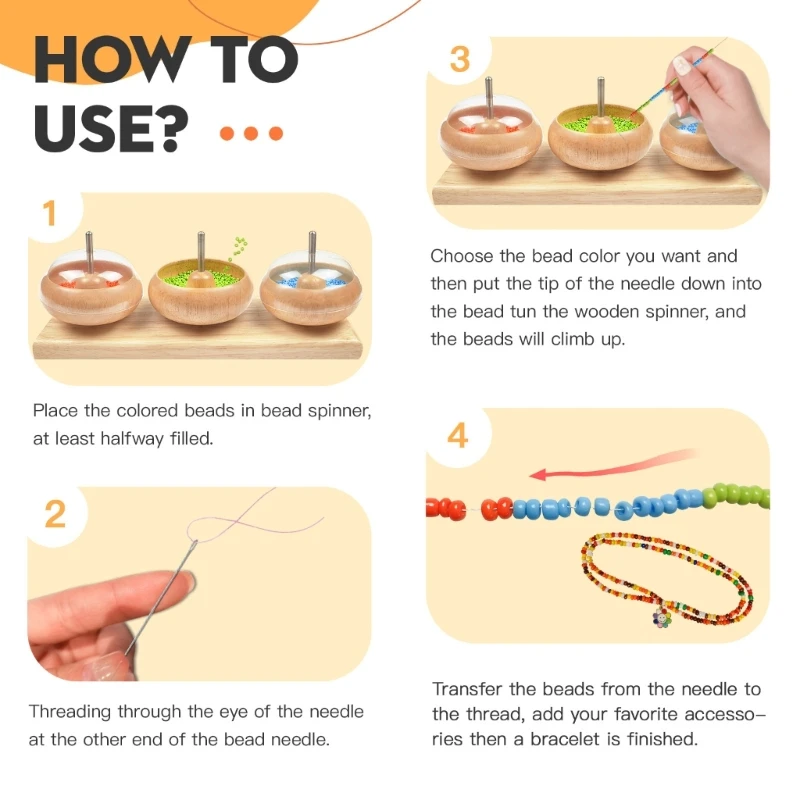 HOW TO USE? ...

1

Place the colored beads in bead spinner, at least halfway filled.

2

Threading through the eye of the needle at the other end of the bead needle.

3

Choose the bead color you want and then put the tip of the needle down into the bead tun the wooden spinner, and the beads will climb up.

4

Transfer the beads from the needle to the thread, add your favorite accessories then a bracelet is finished.