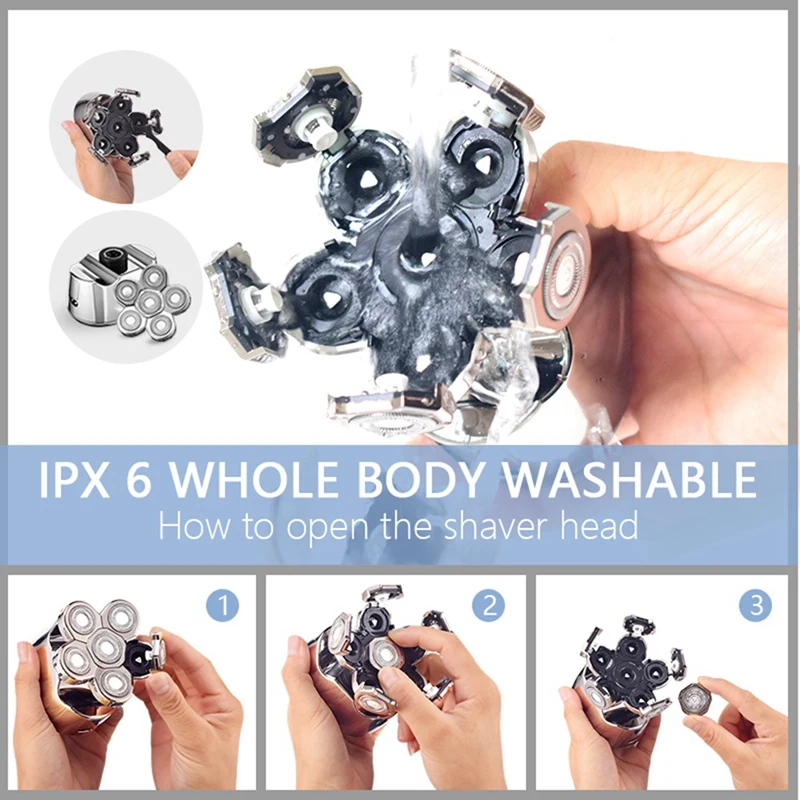 IPX 6 WHOLE BODY WASHABLE
How to open the shaver head

1

2

3