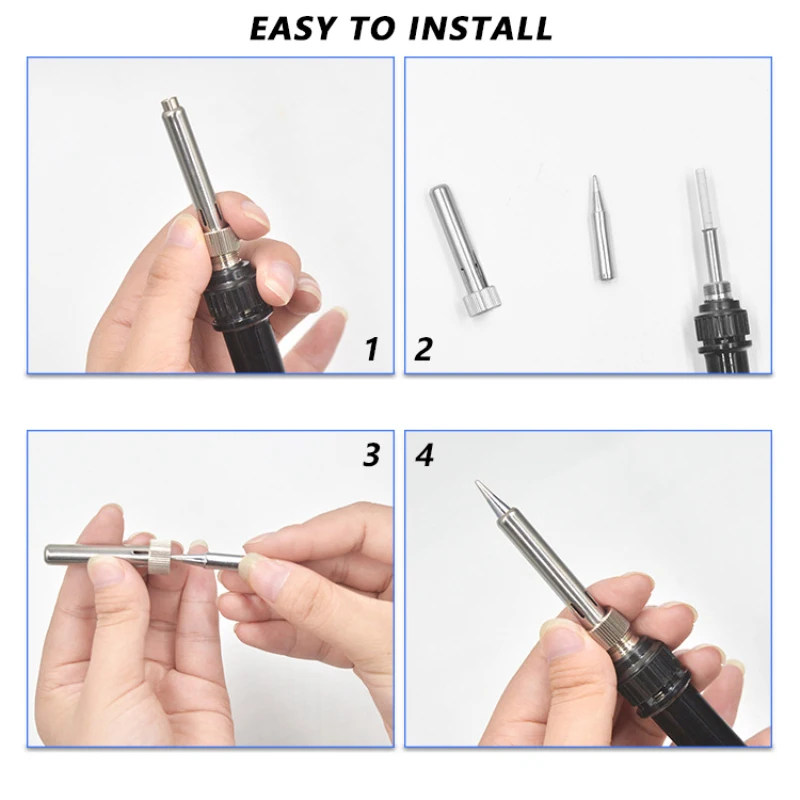 EASY TO INSTALL

1

2

3

4