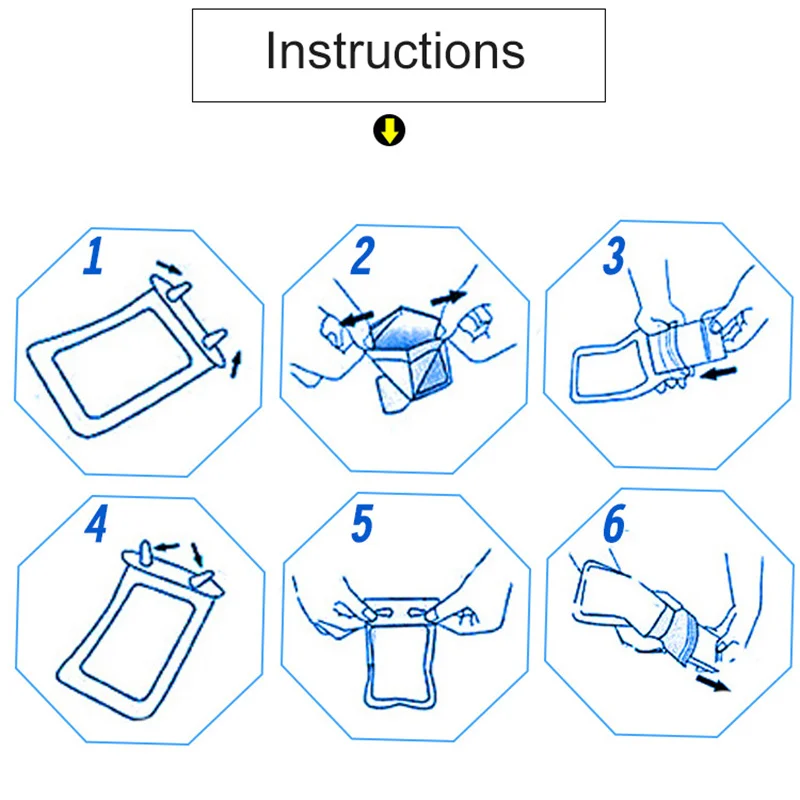 Instructions

1

2

3

4

5

6