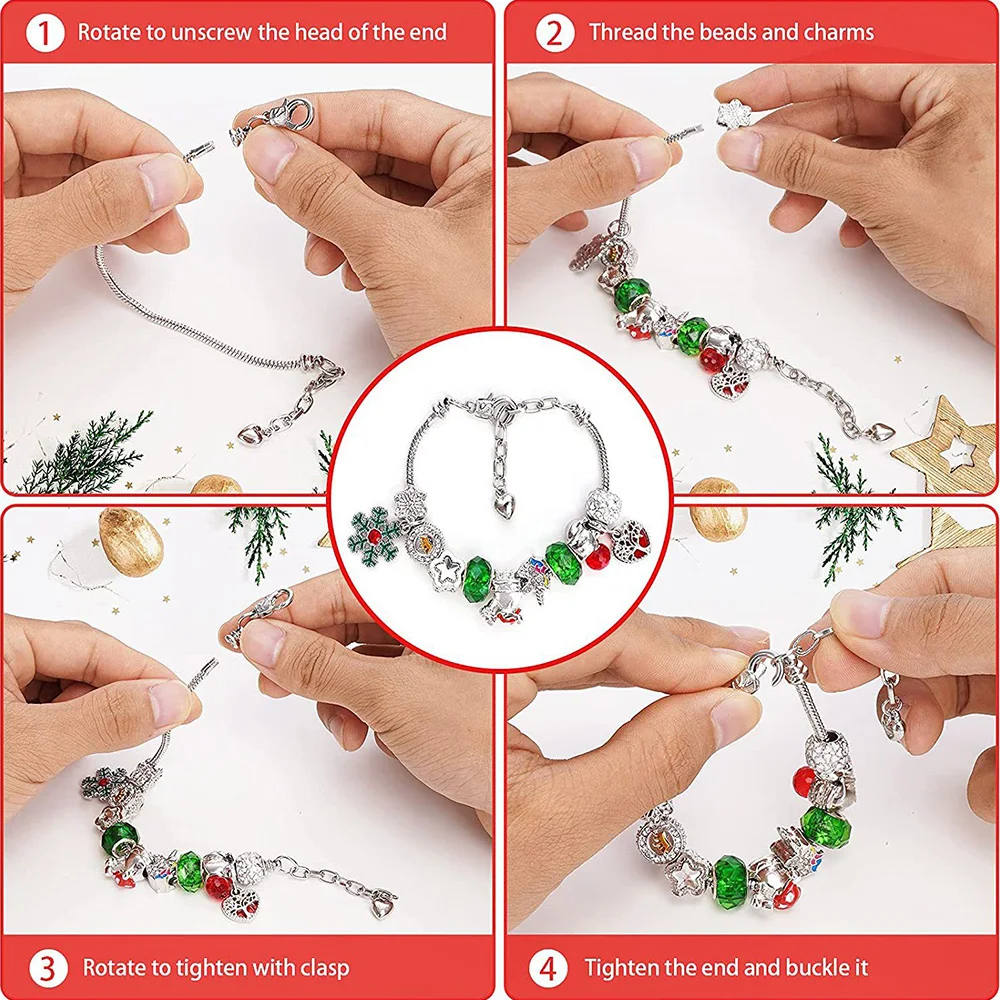 1 Rotate to unscrew the head of the end

2 Thread the beads and charms

3 Rotate to tighten with clasp

4 Tighten the end and buckle it