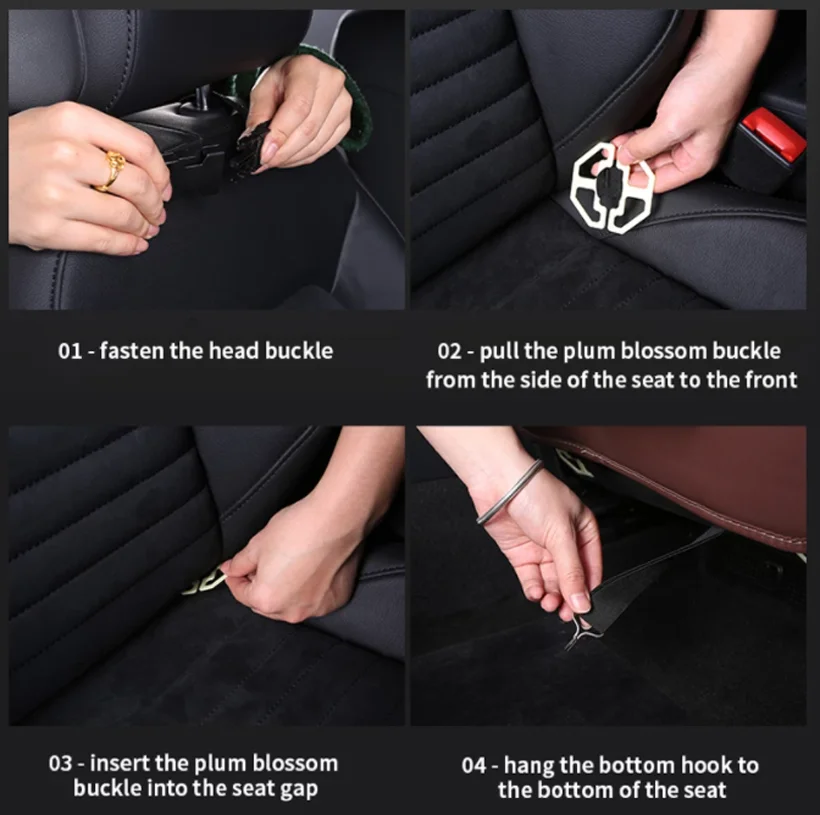 01 - fasten the head buckle

02 - pull the plum blossom buckle from the side of the seat to the front

03 - insert the plum blossom buckle into the seat gap

04 - hang the bottom hook to the bottom of the seat