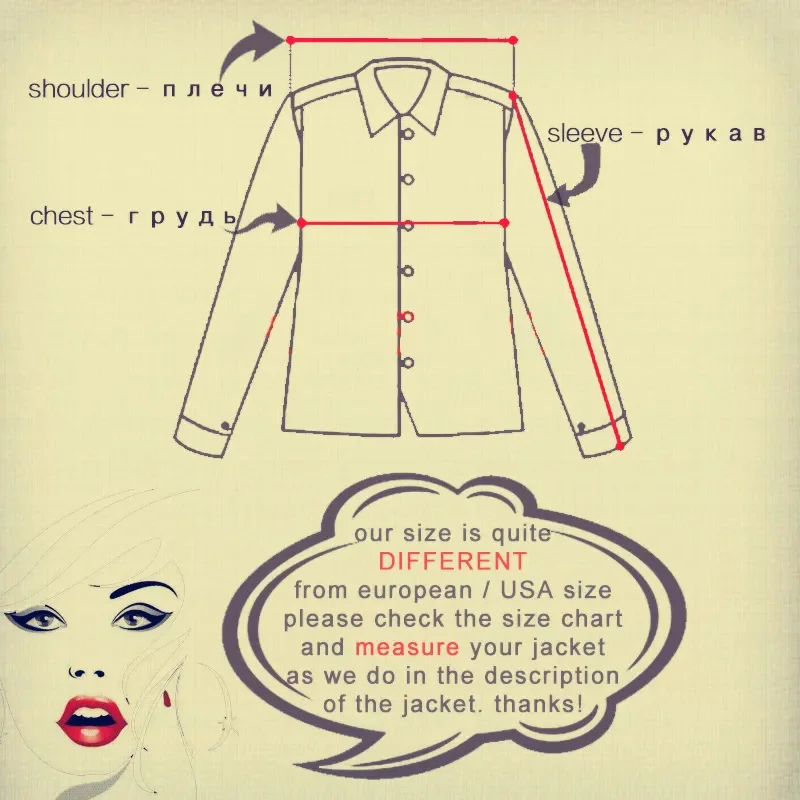 shoulder - плечи

sleeve - рукав

chest - грудь

our size is quite DIFFERENT from european / USA size please check the size chart and measure your jacket as we do in the description of the jacket. thanks!