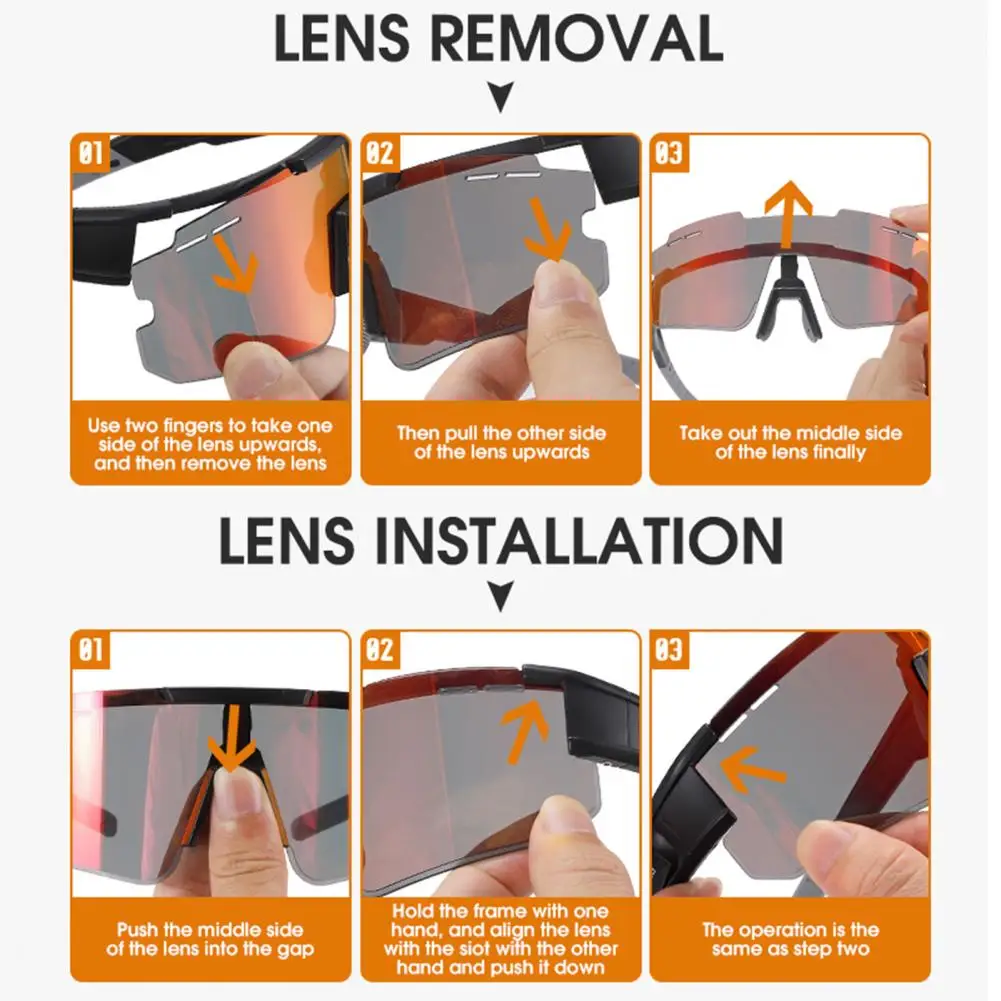 LENS REMOVAL

01
Use two fingers to take one side of the lens upwards, and then remove the lens

02
Then pull the other side of the lens upwards

03
Take out the middle side of the lens finally

LENS INSTALLATION

01
Push the middle side of the lens into the gap

02
Hold the frame with one hand, and align the lens with the slot with the other hand and push it down

03
The operation is the same as step two