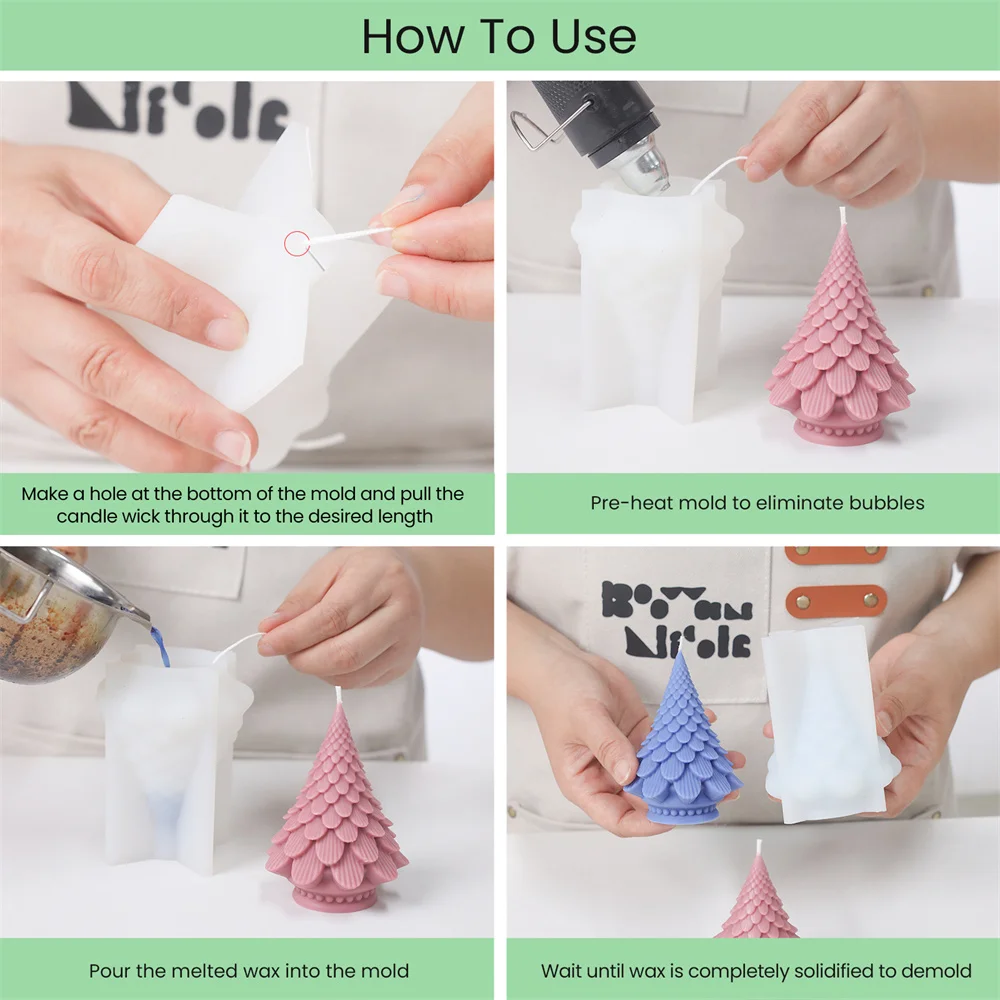 How To Use

Nicole

Make a hole at the bottom of the mold and pull the candle wick through it to the desired length

Pre-heat mold to eliminate bubbles

Pour the melted wax into the mold

Boowan Nicole

Wait until wax is completely solidified to demold