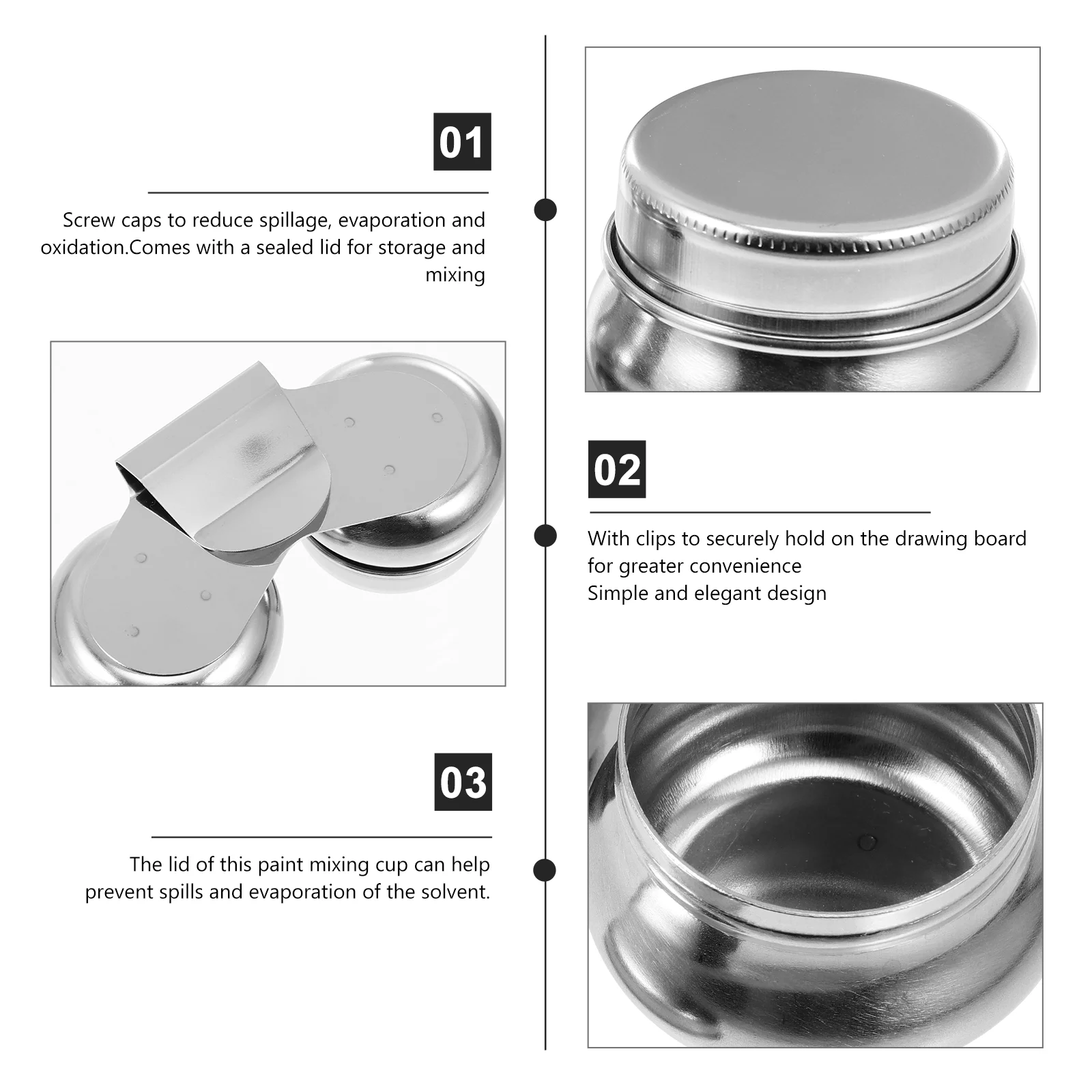 01

Screw caps to reduce spillage, evaporation and oxidation.Comes with a sealed lid for storage and mixing

02

With clips to securely hold on the drawing board for greater convenience
Simple and elegant design

03

The lid of this paint mixing cup can help prevent spills and evaporation of the solvent.