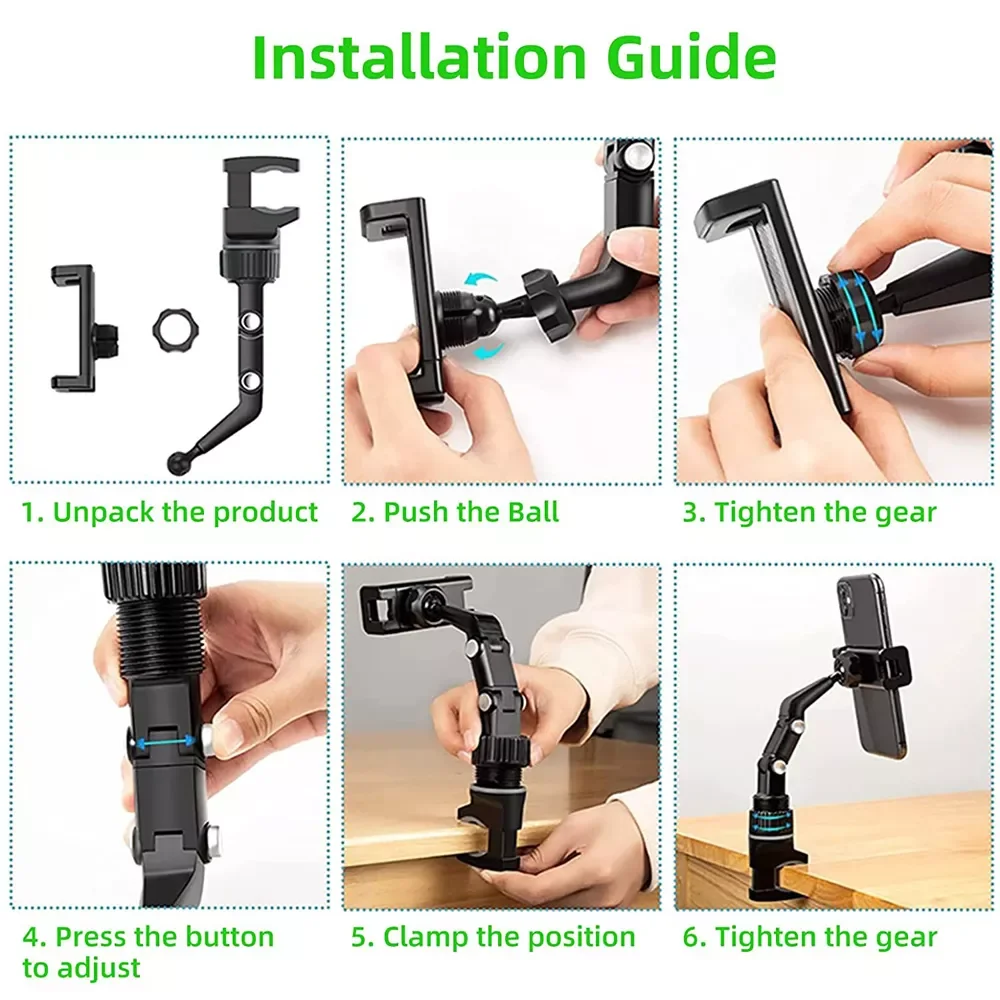 Installation Guide

1. Unpack the product

2. Push the Ball

3. Tighten the gear

4. Press the button to adjust

5. Clamp the position

6. Tighten the gear