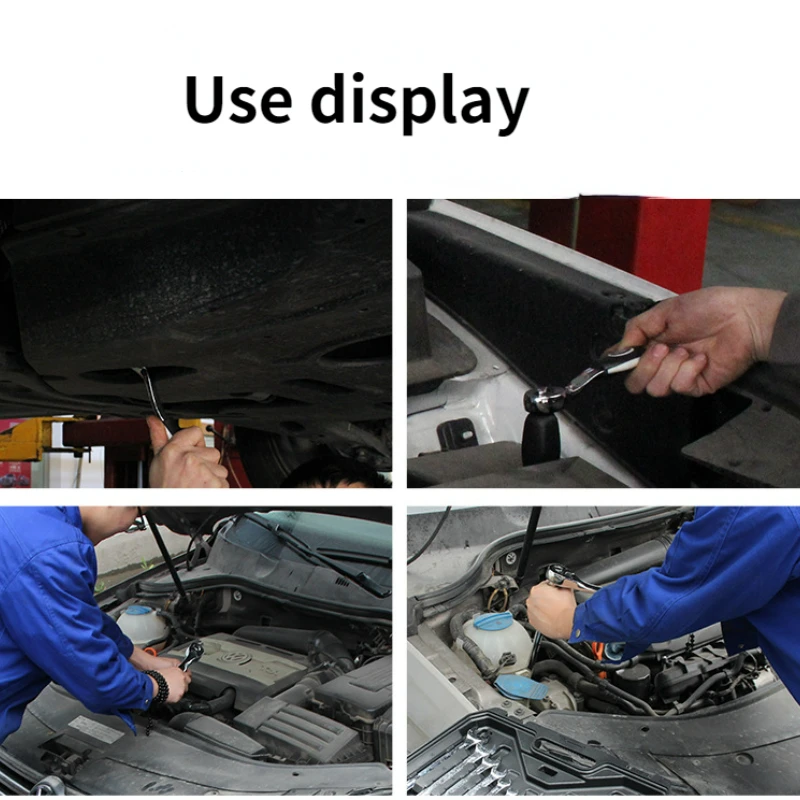 Use display