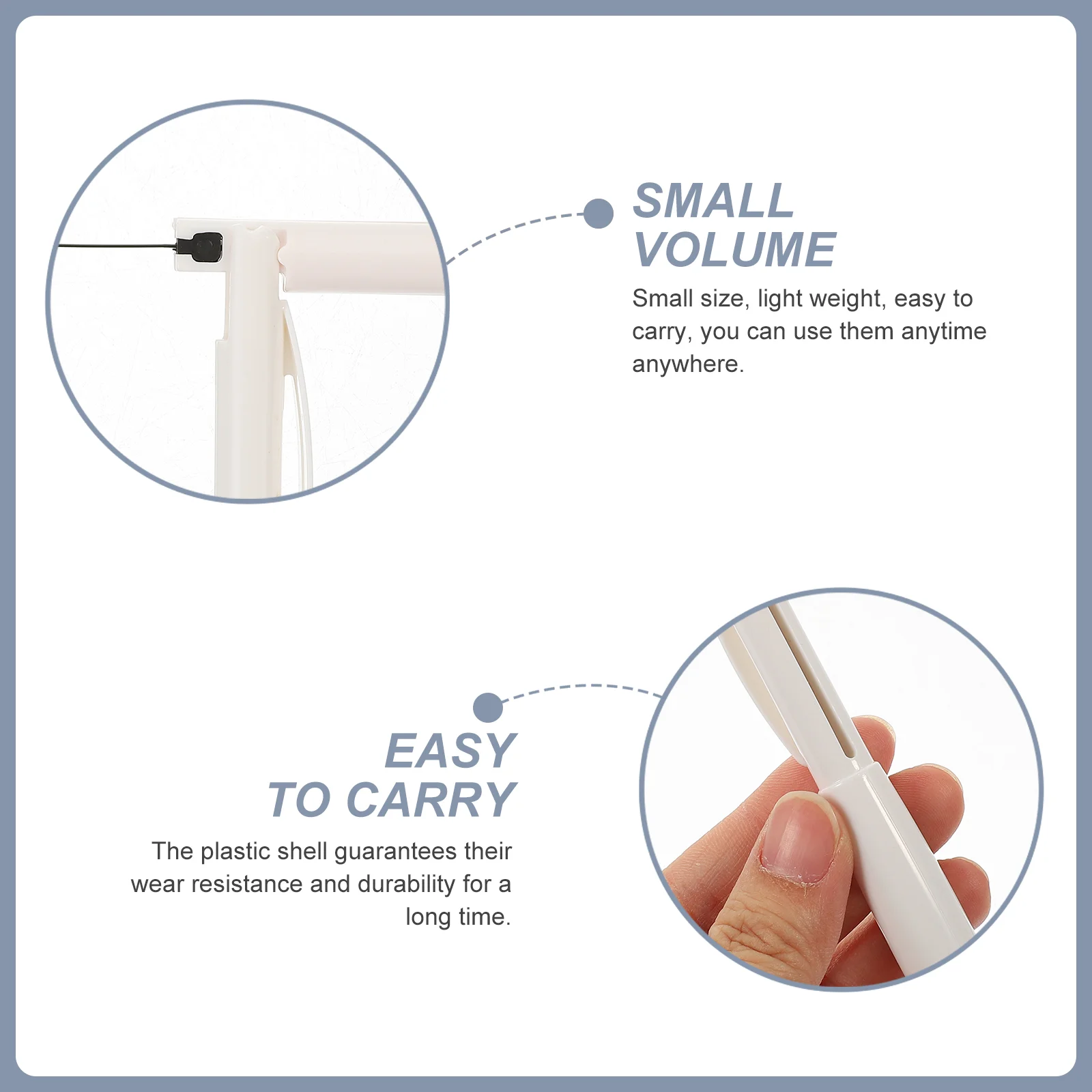 SMALL VOLUME

Small size, light weight, easy to carry, you can use them anytime anywhere.

EASY TO CARRY

The plastic shell guarantees their wear resistance and durability for a long time.