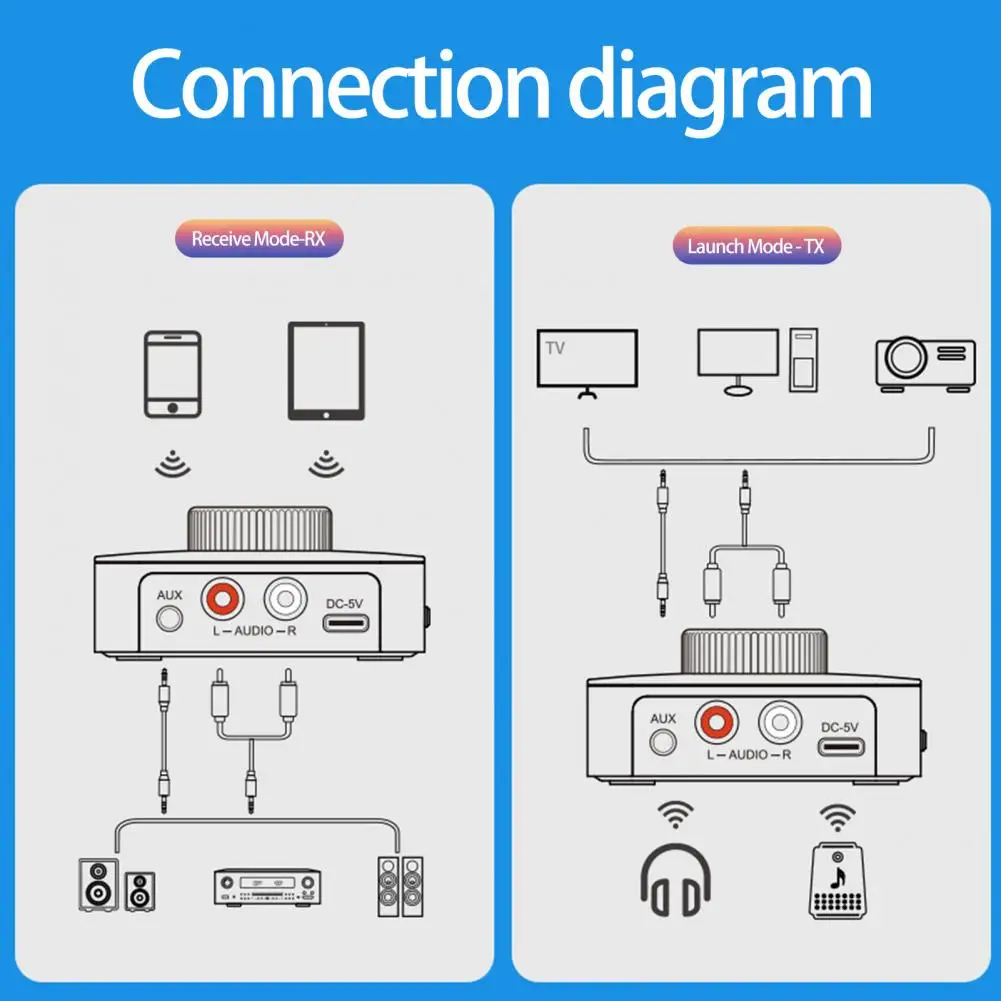 Connection diagram

Receive Mode-RX

AUX
L — AUDIO — R
DC-5V

Launch Mode - TX

TV

AUX
L — AUDIO — R
DC-5V