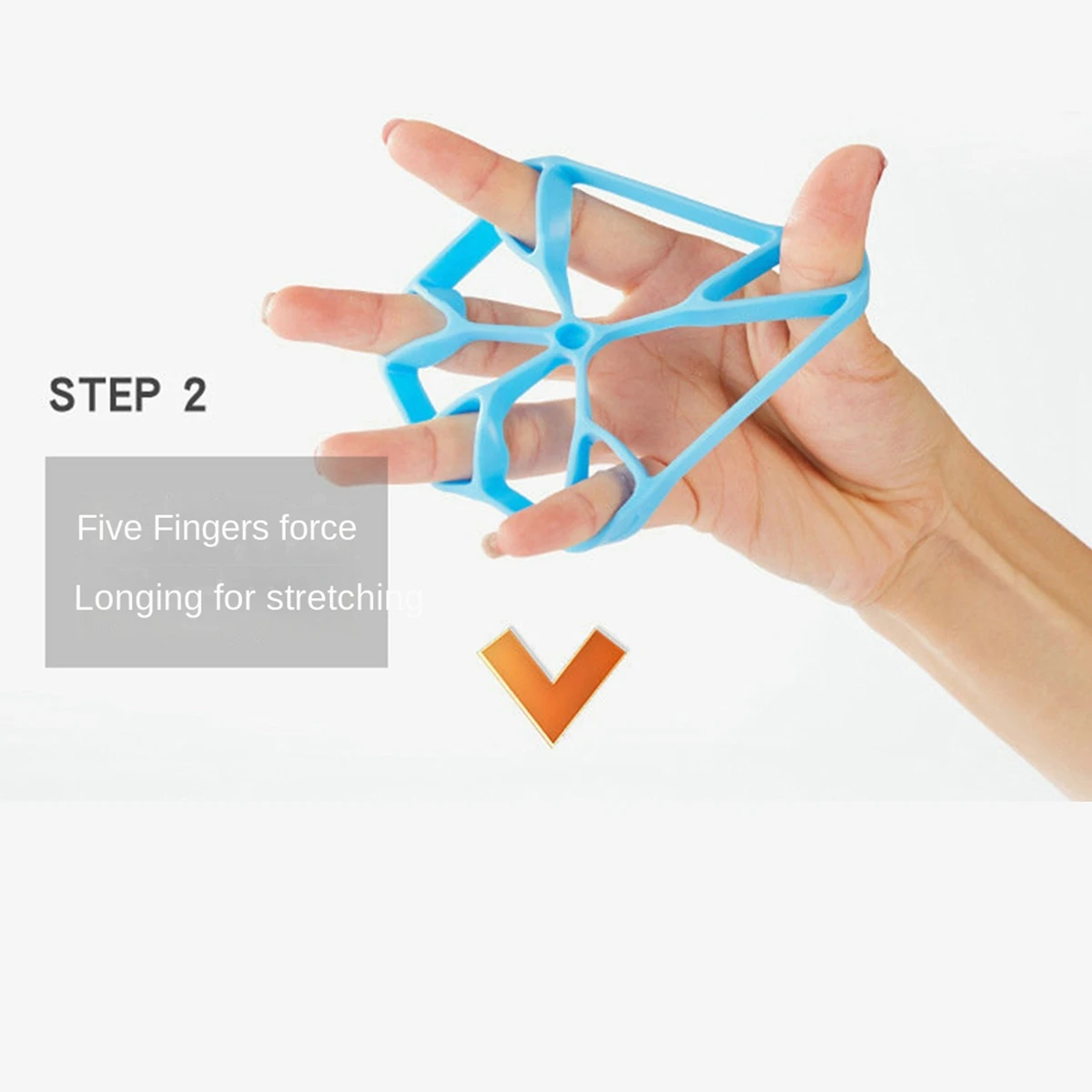 STEP 2

Five Fingers force

Longing for stretching