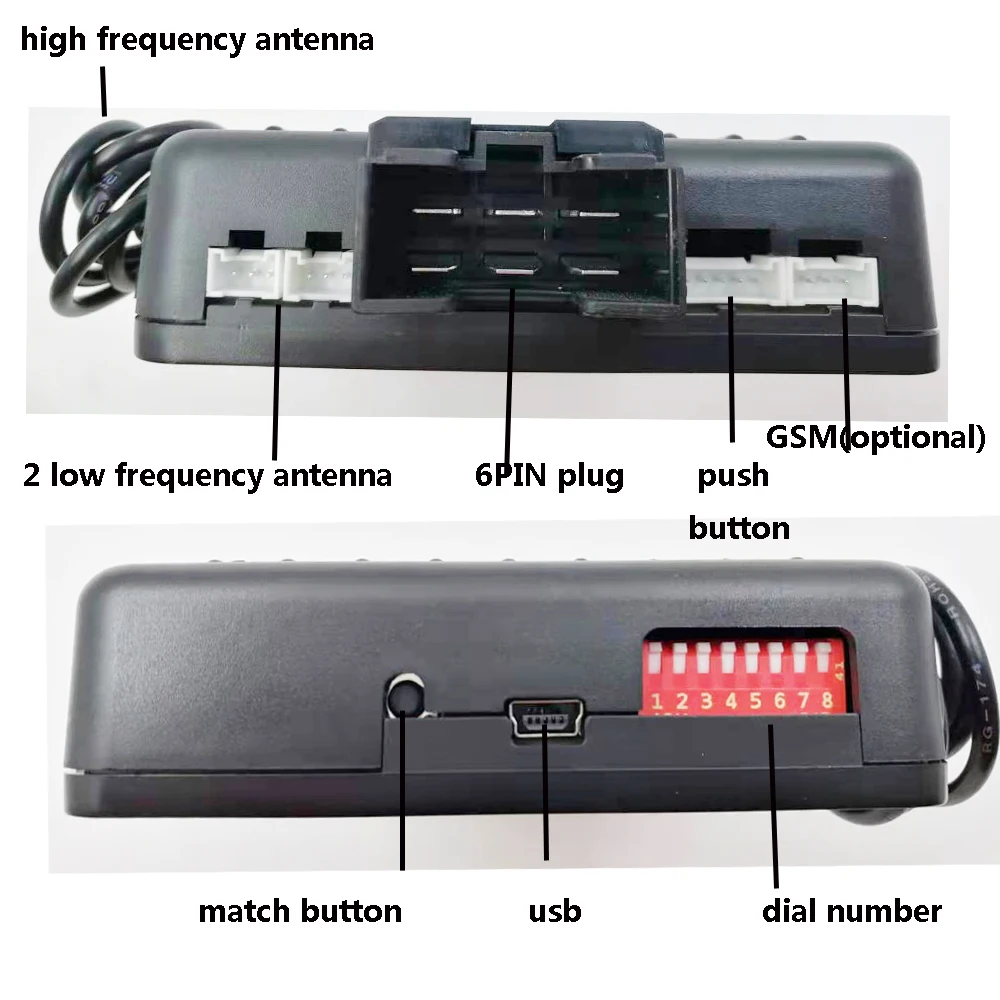 high frequency antenna

2 low frequency antenna

6PIN plug

push button

GSM(optional)

1 2 3 4 5 6 7 8

RG-174

match button

usb

dial number