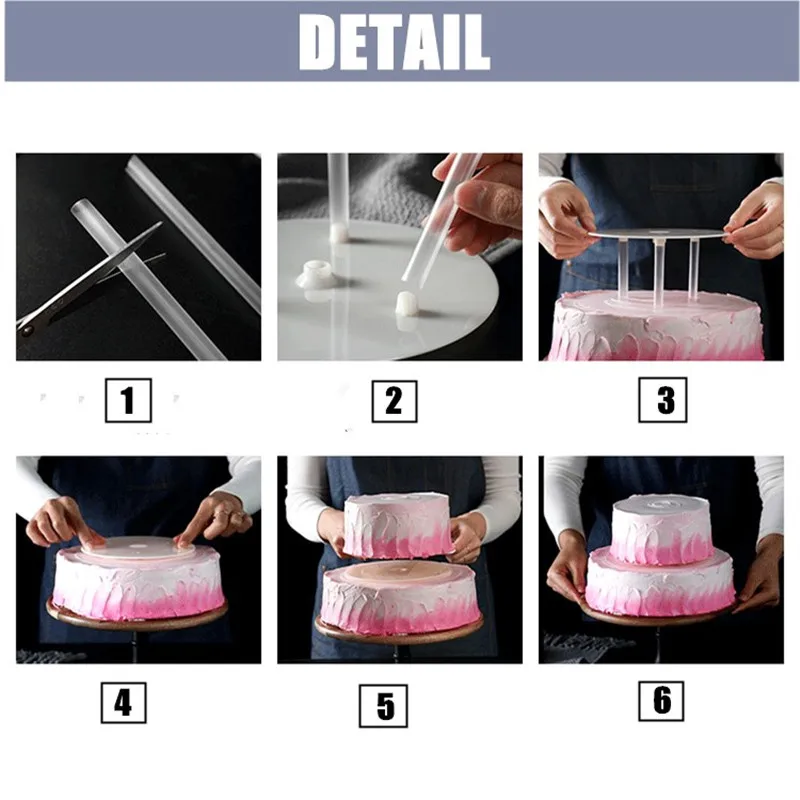 DETAIL

1

2

3

4

5

6