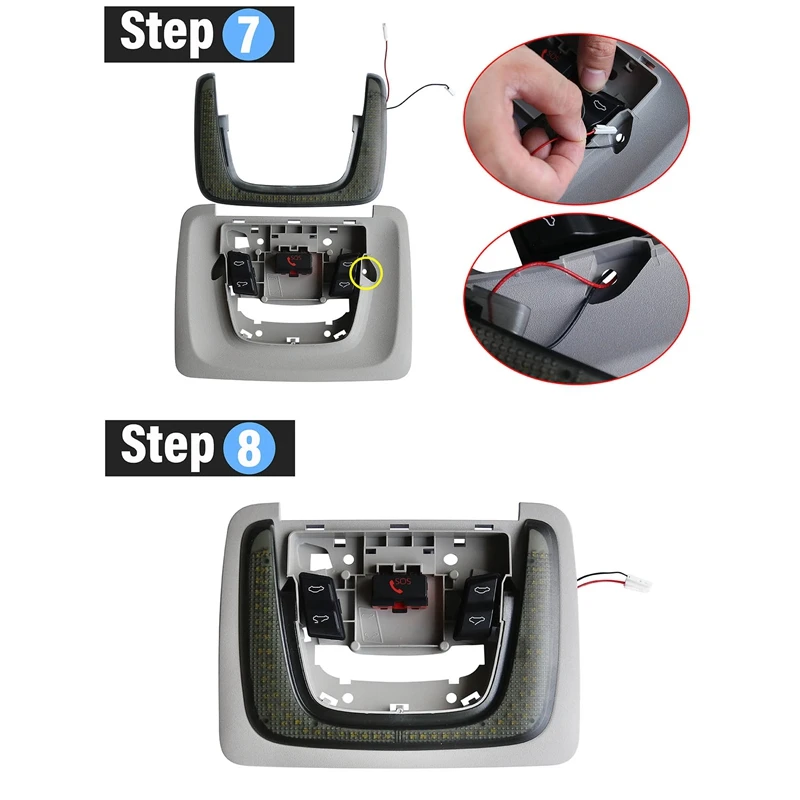 Step 7

SOS

SOS

Step 8

SOS