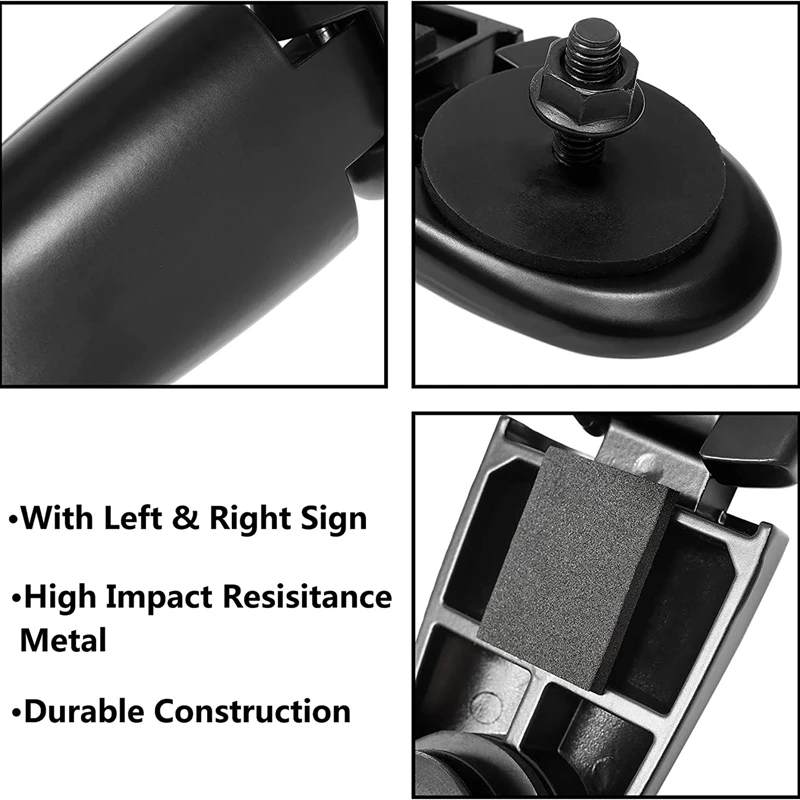 •With Left & Right Sign

•High Impact Resisitance Metal

•Durable Construction