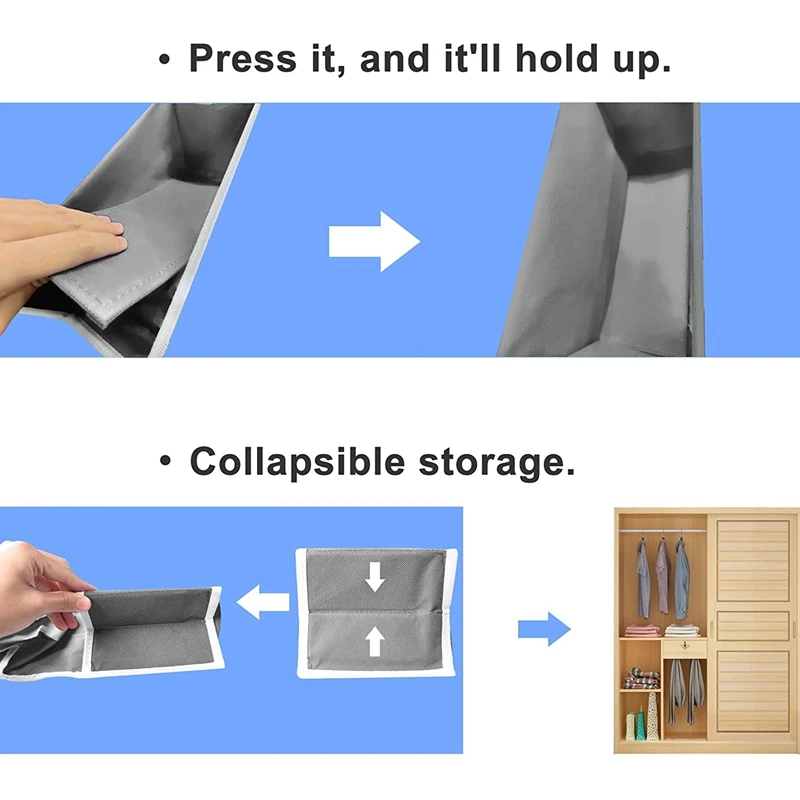 • Press it, and it'll hold up.

• Collapsible storage.