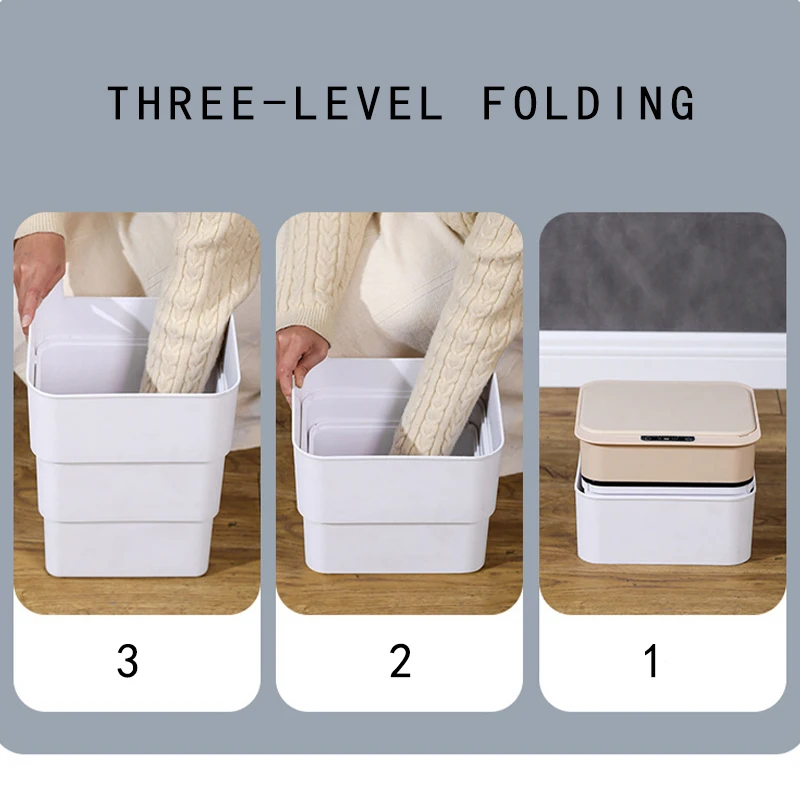 THREE-LEVEL FOLDING

3

2

1