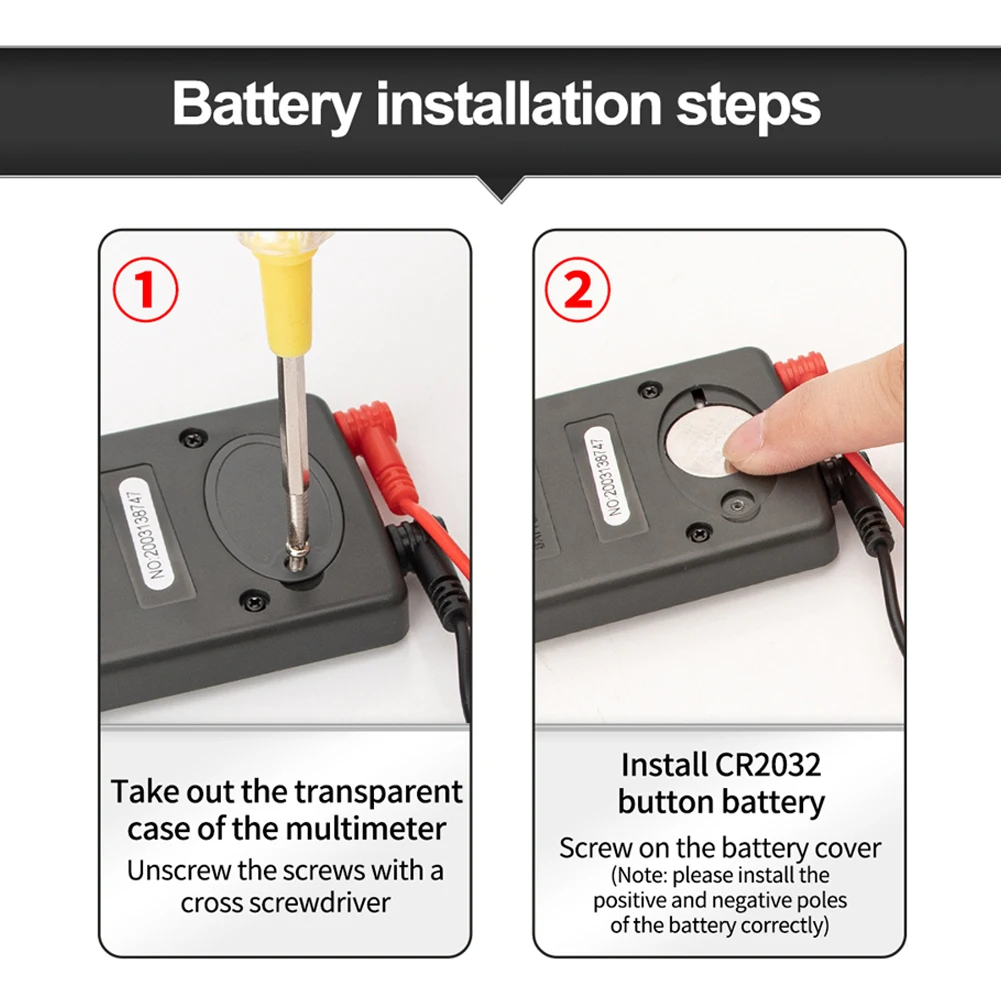 Battery installation steps

①

NO.2003138747

Take out the transparent case of the multimeter

Unscrew the screws with a cross screwdriver

②

NO.2003138747

Install CR2032 button battery

Screw on the battery cover

(Note: please install the positive and negative poles of the battery correctly)