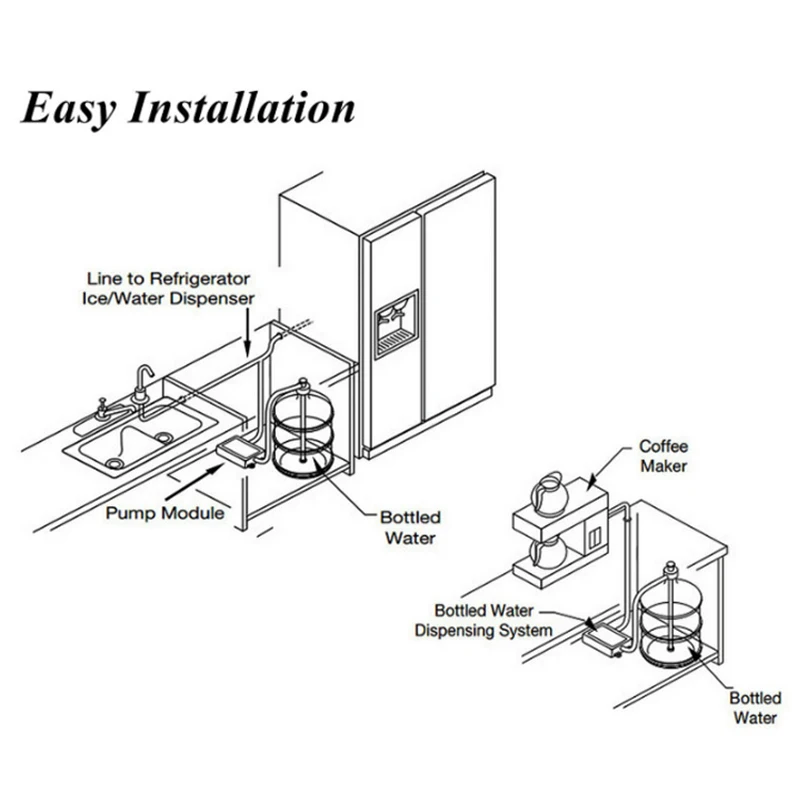 Easy Installation

Line to Refrigerator Ice/Water Dispenser

Pump Module

Bottled Water

Coffee Maker

Bottled Water Dispensing System

Bottled Water