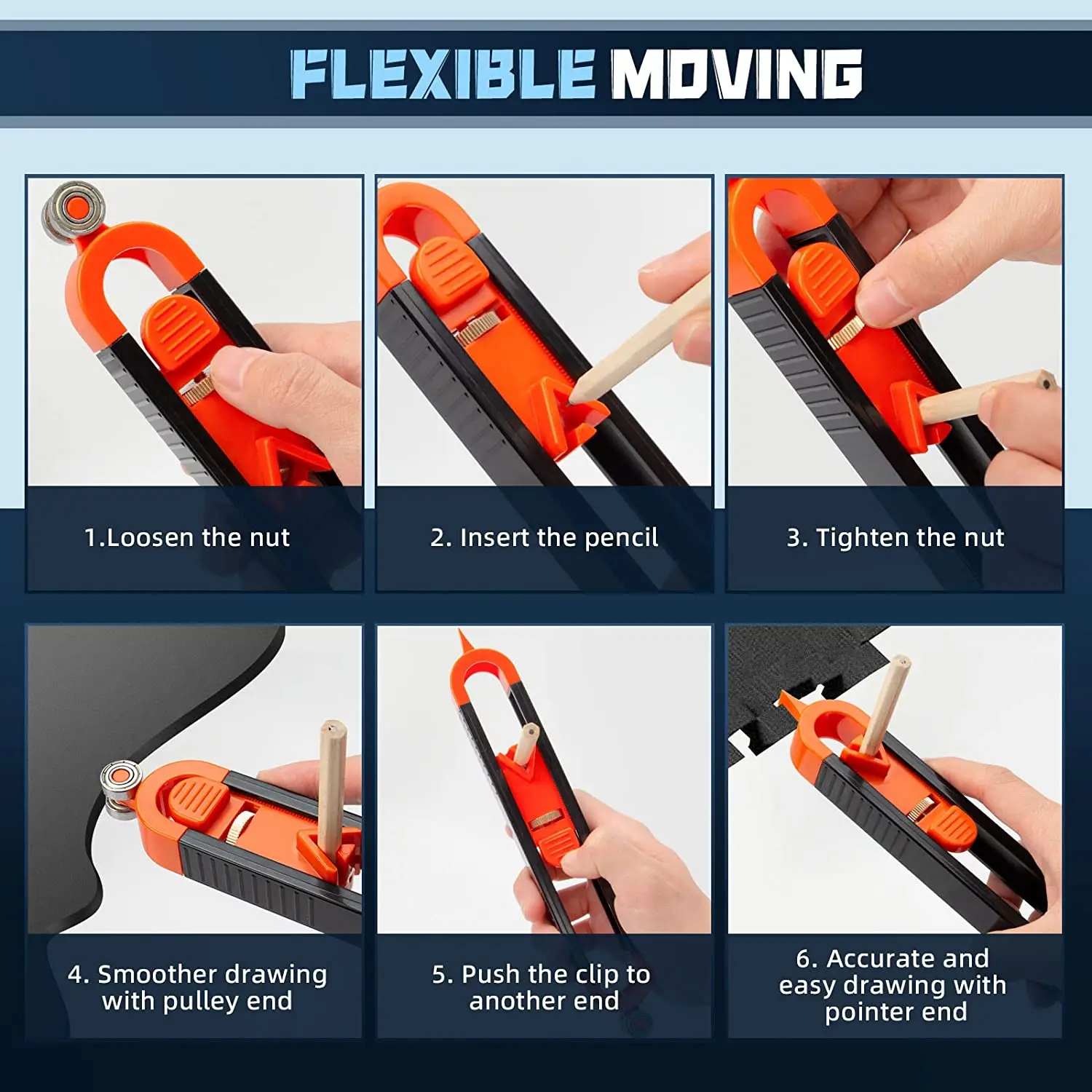 FLEXIBLE MOVING

1.Loosen the nut

2. Insert the pencil

3. Tighten the nut

4. Smoother drawing with pulley end

5. Push the clip to another end

6. Accurate and easy drawing with pointer end