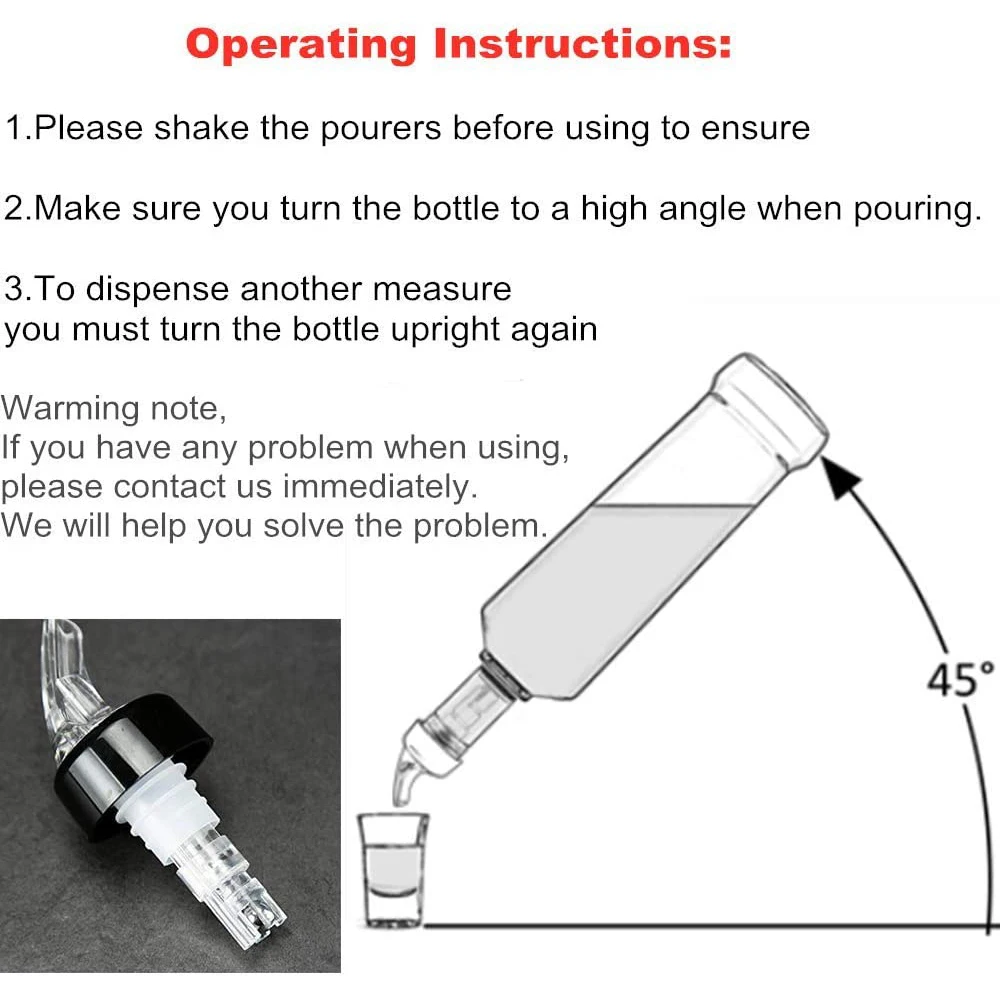 Operating Instructions:

1.Please shake the pourers before using to ensure

2.Make sure you turn the bottle to a high angle when pouring.

3.To dispense another measure
you must turn the bottle upright again

Warming note,
If you have any problem when using,
please contact us immediately.
We will help you solve the problem.

45°