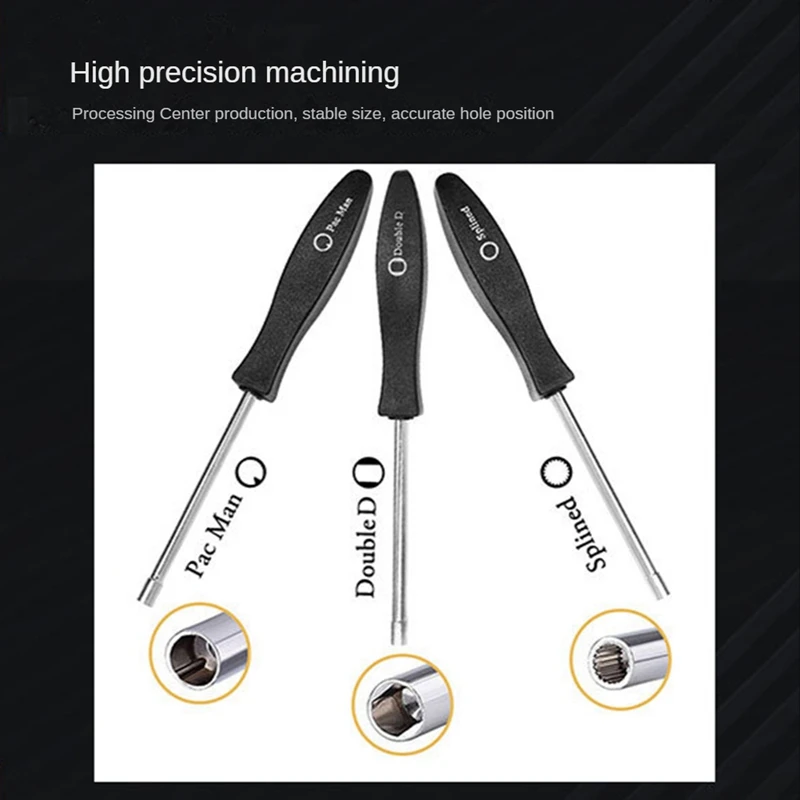 High precision machining

Processing Center production, stable size, accurate hole position

Pac Man

Double D

Splined

Pac Man

Double D

Splined