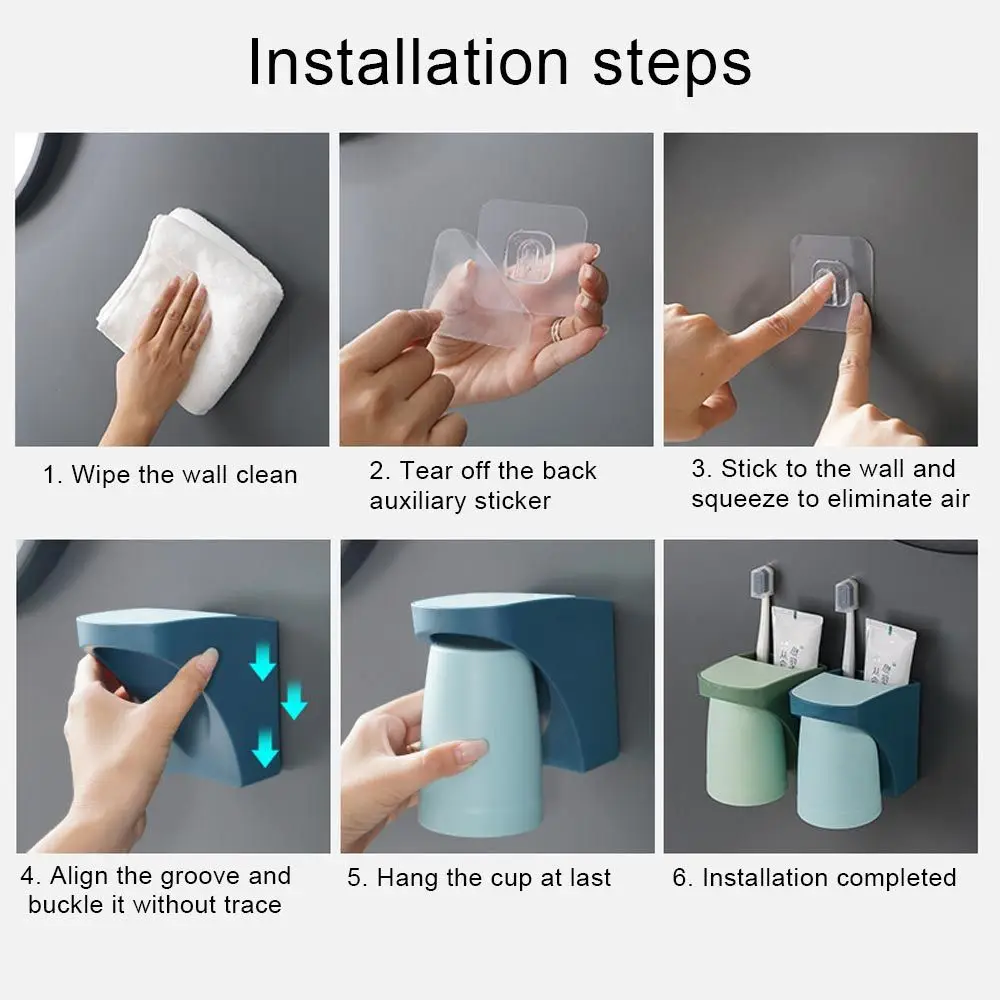 Installation steps

1. Wipe the wall clean

2. Tear off the back auxiliary sticker

3. Stick to the wall and squeeze to eliminate air

4. Align the groove and buckle it without trace

5. Hang the cup at last

6. Installation completed