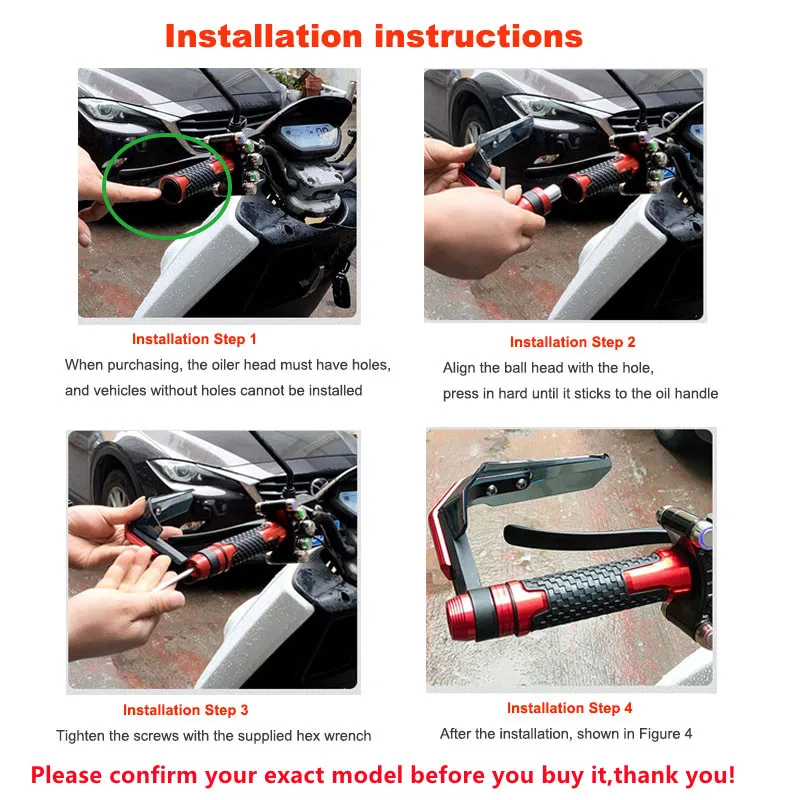 Installation instructions

Installation Step 1
When purchasing, the oiler head must have holes, and vehicles without holes cannot be installed

Installation Step 2
Align the ball head with the hole, press in hard until it sticks to the oil handle

Installation Step 3
Tighten the screws with the supplied hex wrench

Installation Step 4
After the installation, shown in Figure 4

Please confirm your exact model before you buy it,thank you!