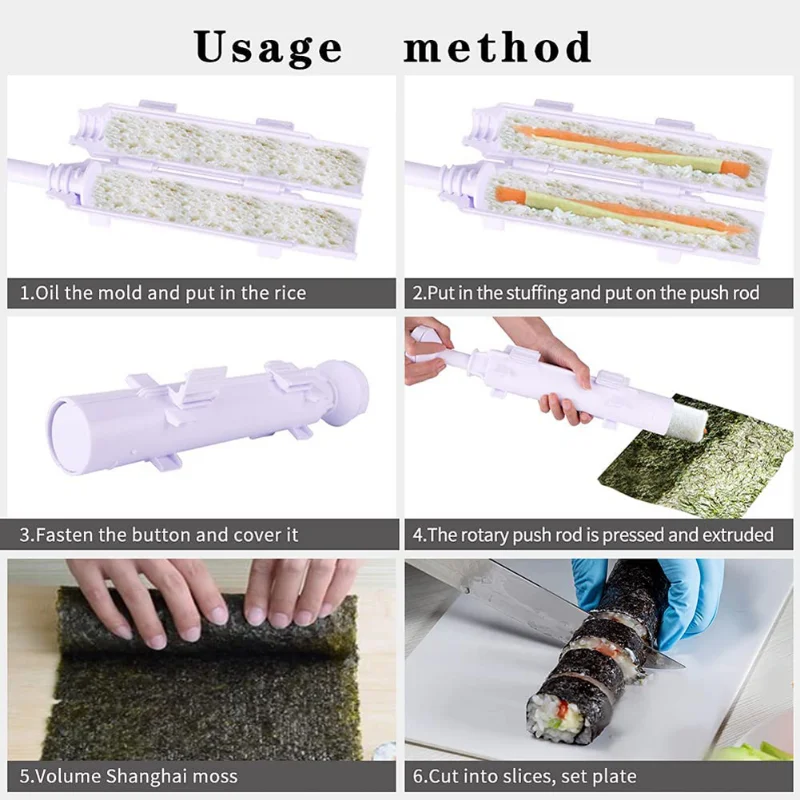 Usage method

1.Oil the mold and put in the rice

2.Put in the stuffing and put on the push rod

3.Fasten the button and cover it

4.The rotary push rod is pressed and extruded

5.Volume Shanghai moss

6.Cut into slices, set plate