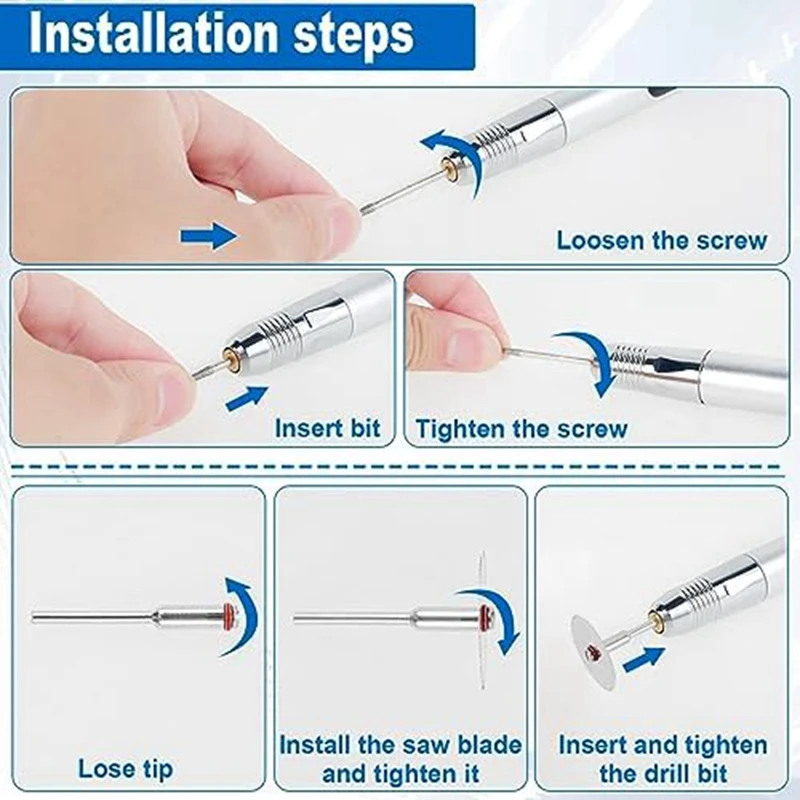 Installation steps

Loosen the screw

Insert bit

Tighten the screw

Lose tip

Install the saw blade and tighten it

Insert and tighten the drill bit