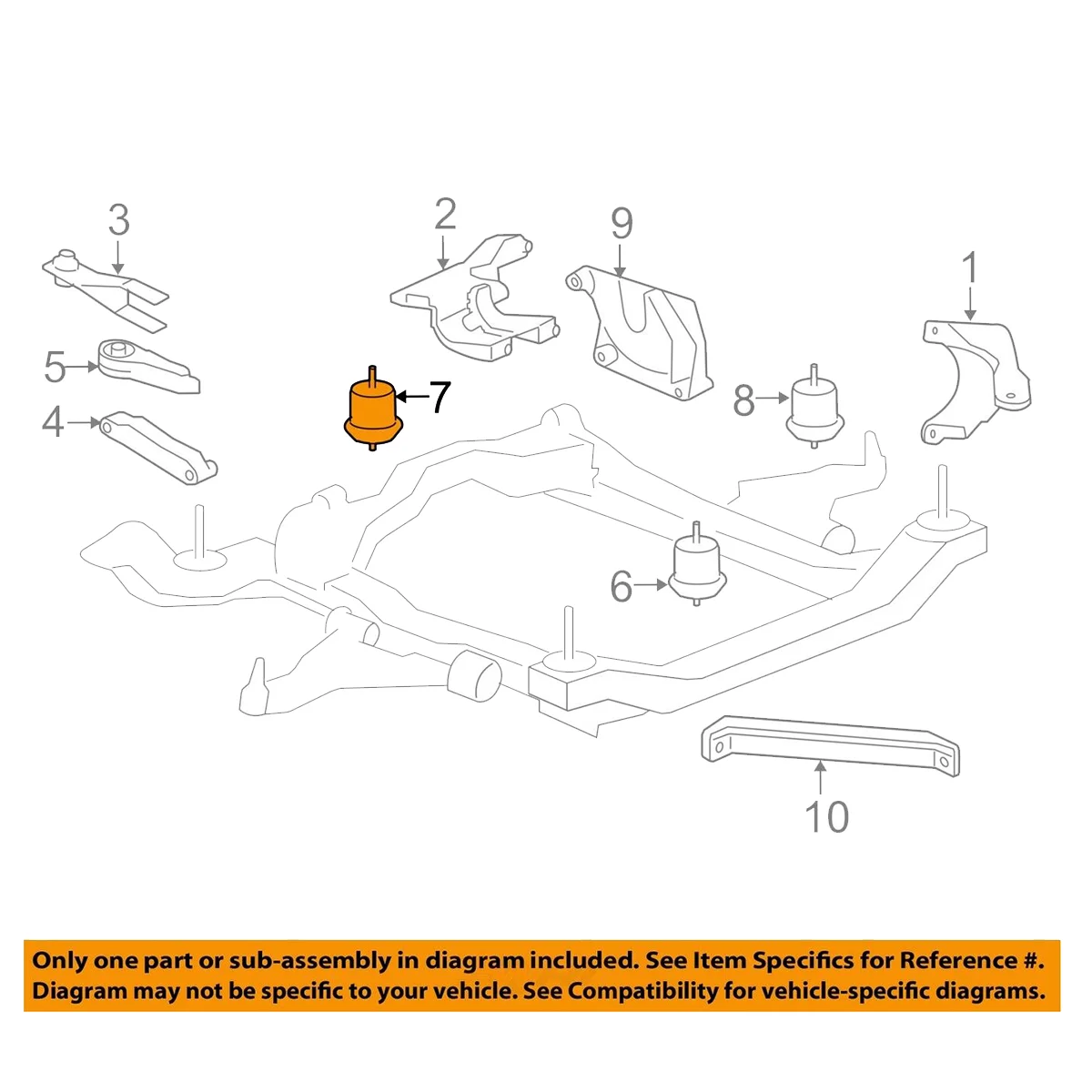 3
2
9
1
5
7
8
4
6
10

Only one part or sub-assembly in diagram included. See Item Specifics for Reference #.
Diagram may not be specific to your vehicle. See Compatibility for vehicle-specific diagrams.