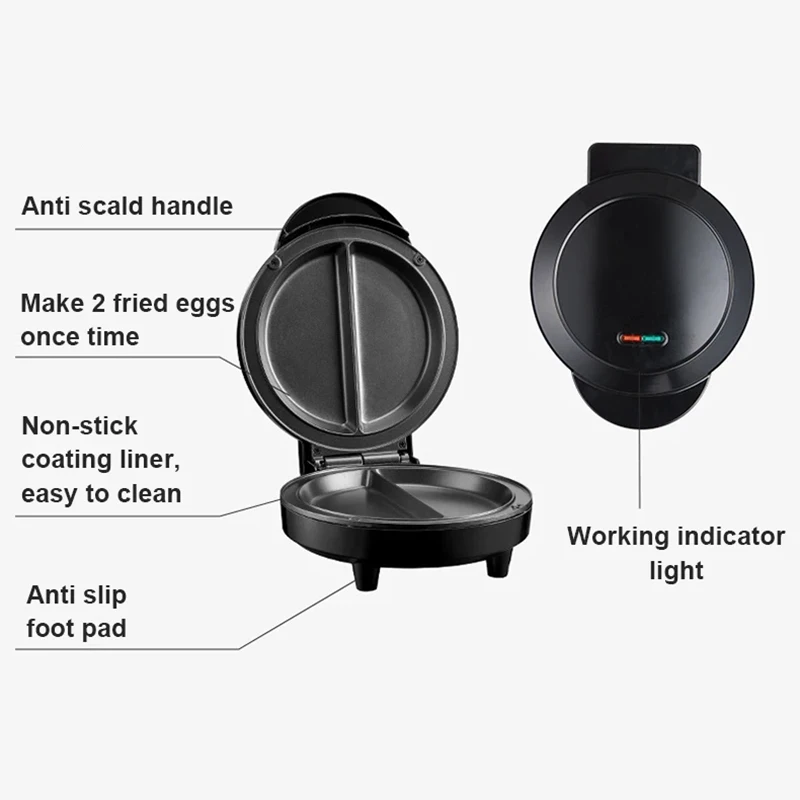 Anti scald handle

Make 2 fried eggs once time

Non-stick coating liner, easy to clean

Anti slip foot pad

Working indicator light