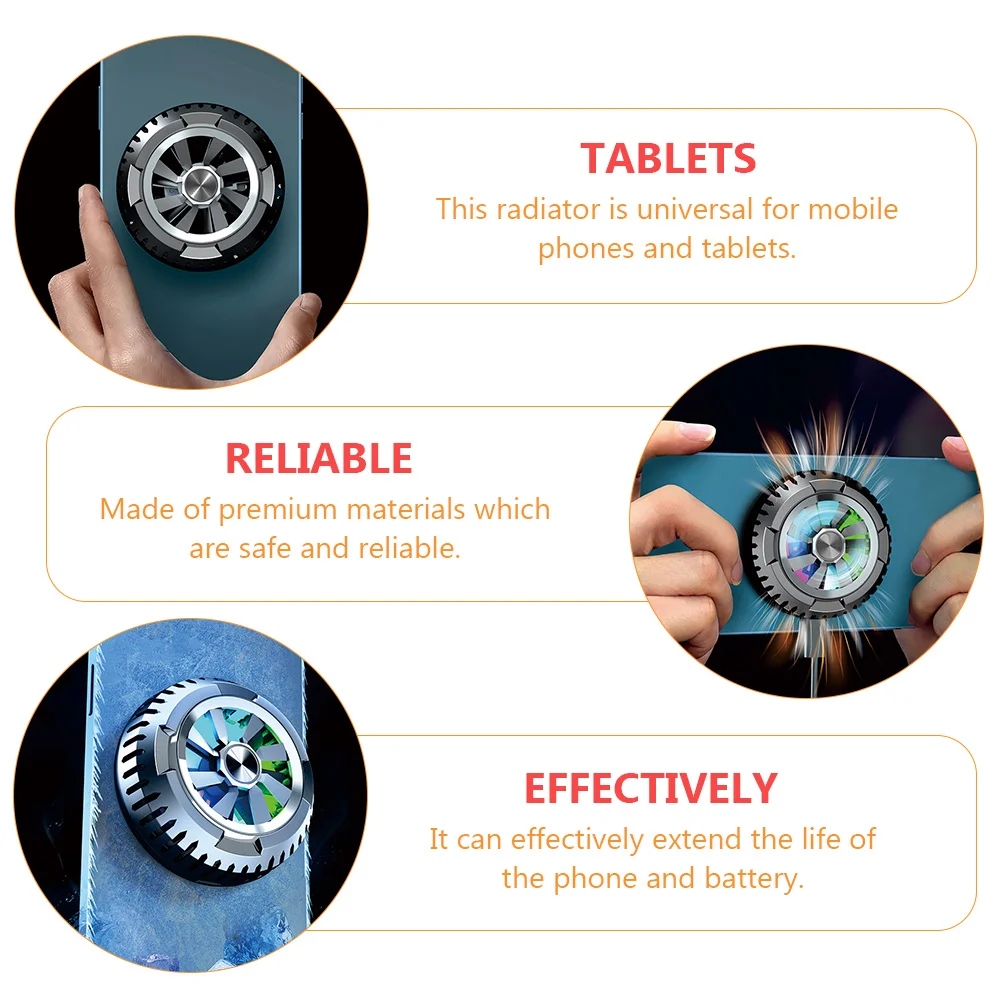 TABLETS
This radiator is universal for mobile phones and tablets.

RELIABLE
Made of premium materials which are safe and reliable.

EFFECTIVELY
It can effectively extend the life of the phone and battery.