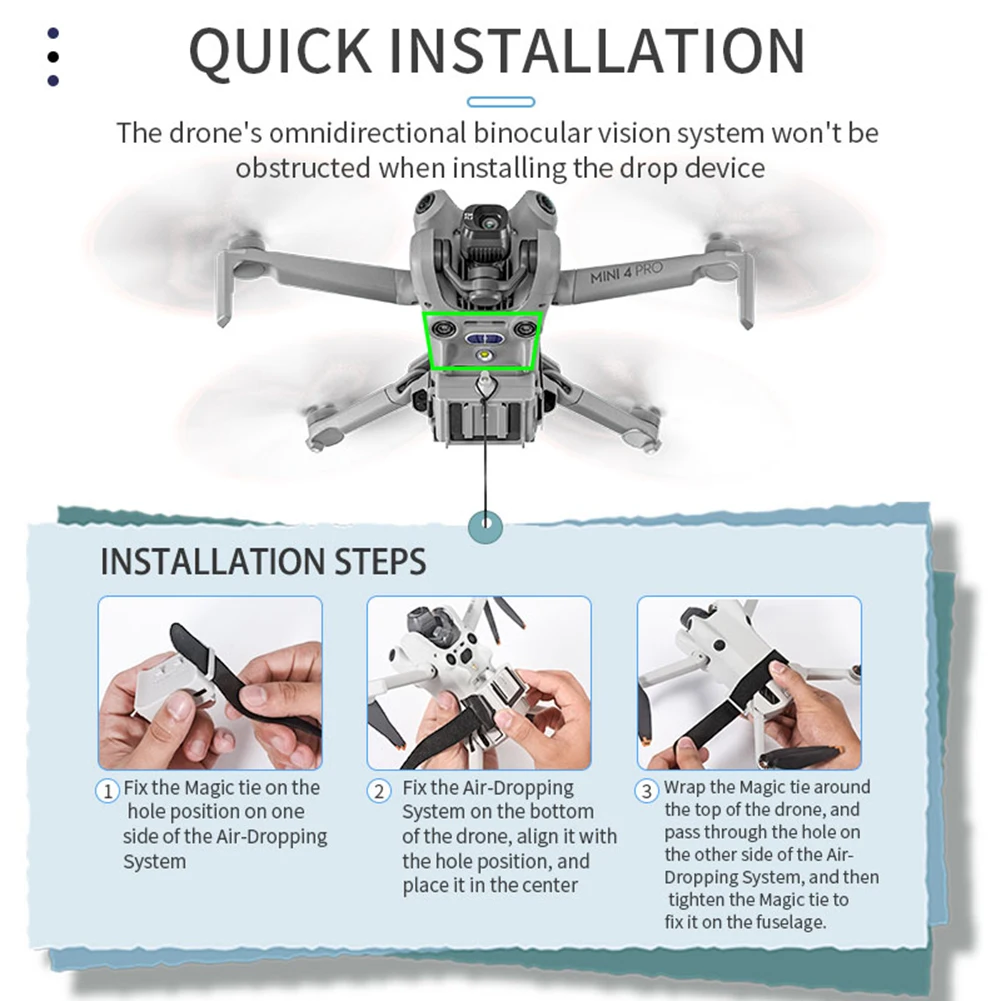 QUICK INSTALLATION

The drone's omnidirectional binocular vision system won't be obstructed when installing the drop device

MINI 4 PRO

INSTALLATION STEPS

① Fix the Magic tie on the hole position on one side of the Air-Dropping System

② Fix the Air-Dropping System on the bottom of the drone, align it with the hole position, and place it in the center

③ Wrap the Magic tie around the top of the drone, and pass through the hole on the other side of the Air-Dropping System, and then tighten the Magic tie to fix it on the fuselage.