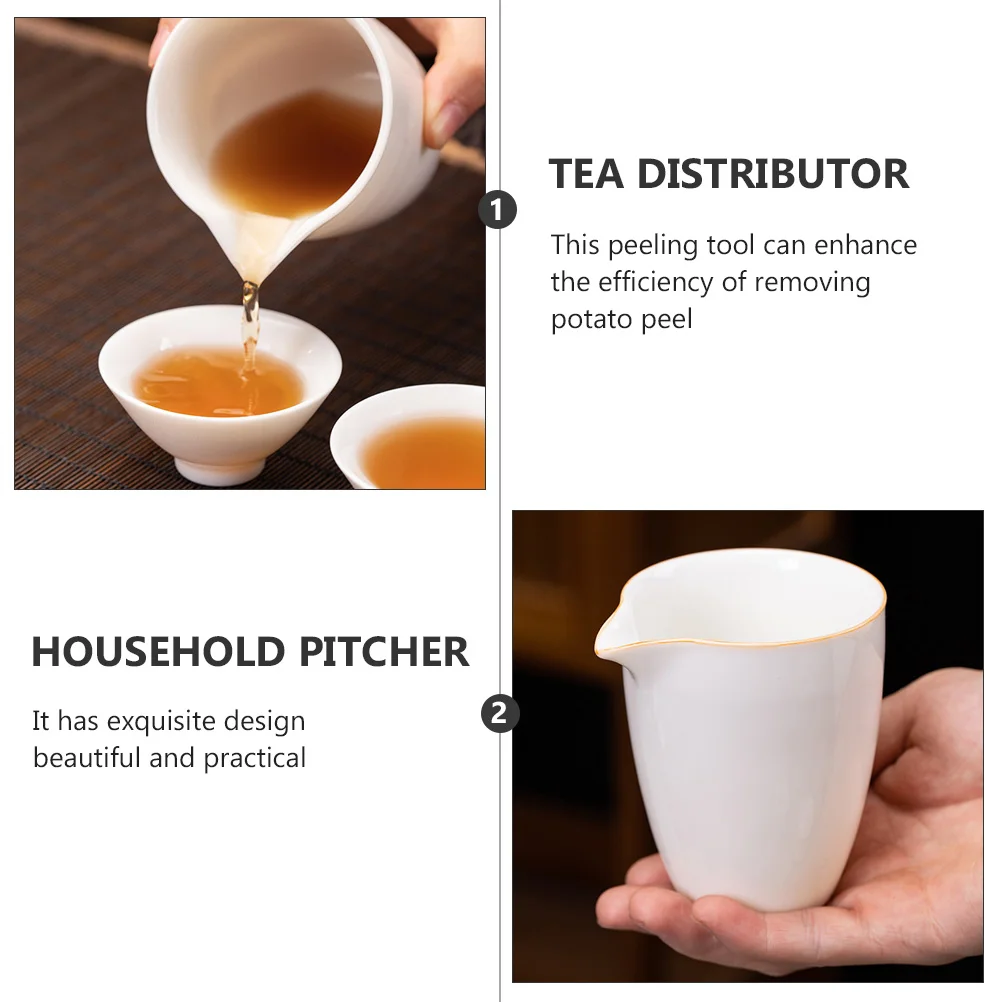 1

TEA DISTRIBUTOR

This peeling tool can enhance the efficiency of removing potato peel

HOUSEHOLD PITCHER

It has exquisite design beautiful and practical

2