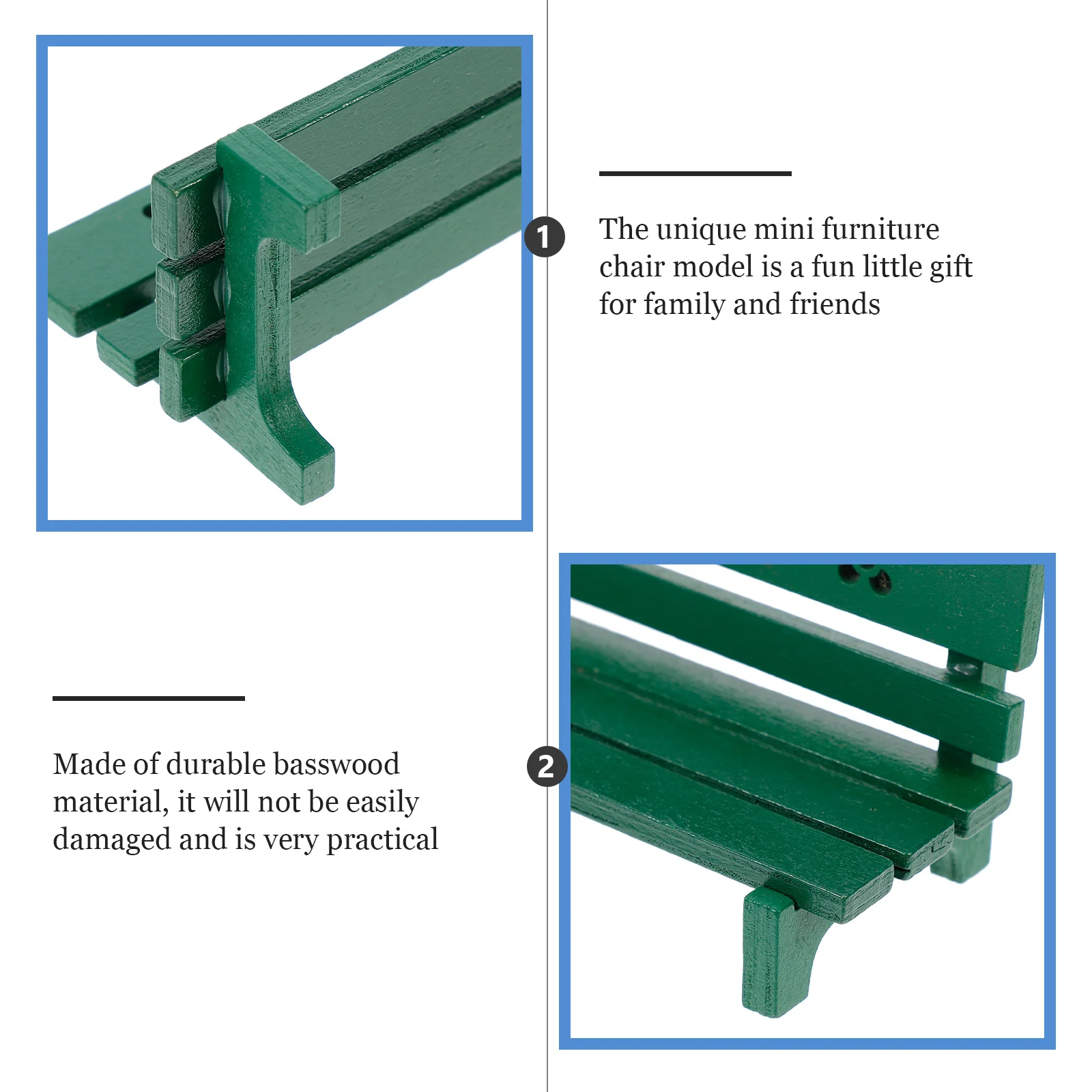 1

The unique mini furniture chair model is a fun little gift for family and friends

2

Made of durable basswood material, it will not be easily damaged and is very practical