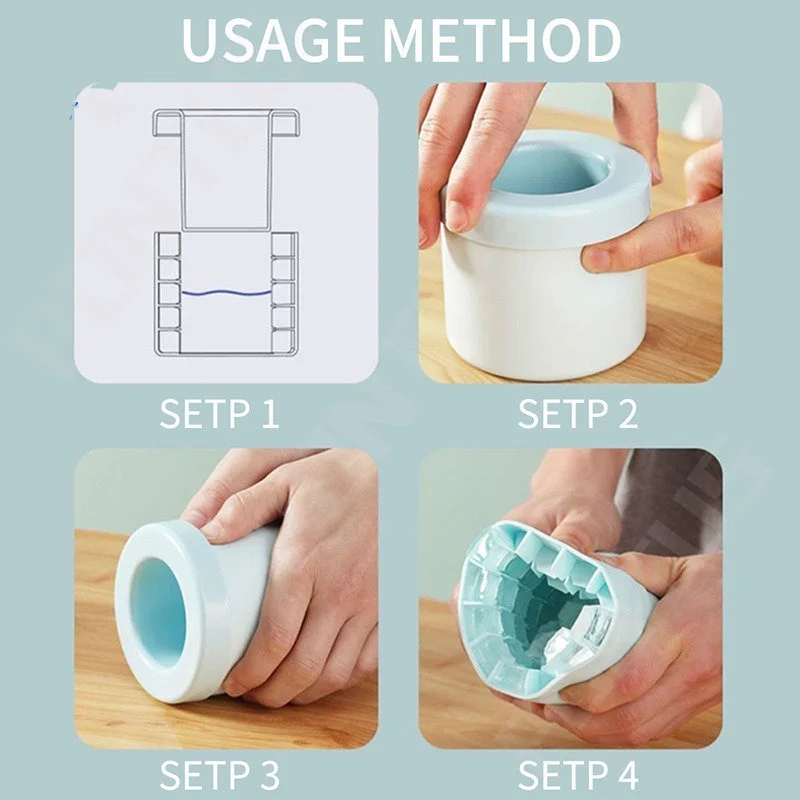 USAGE METHOD

SETP 1

SETP 2

SETP 3

SETP 4