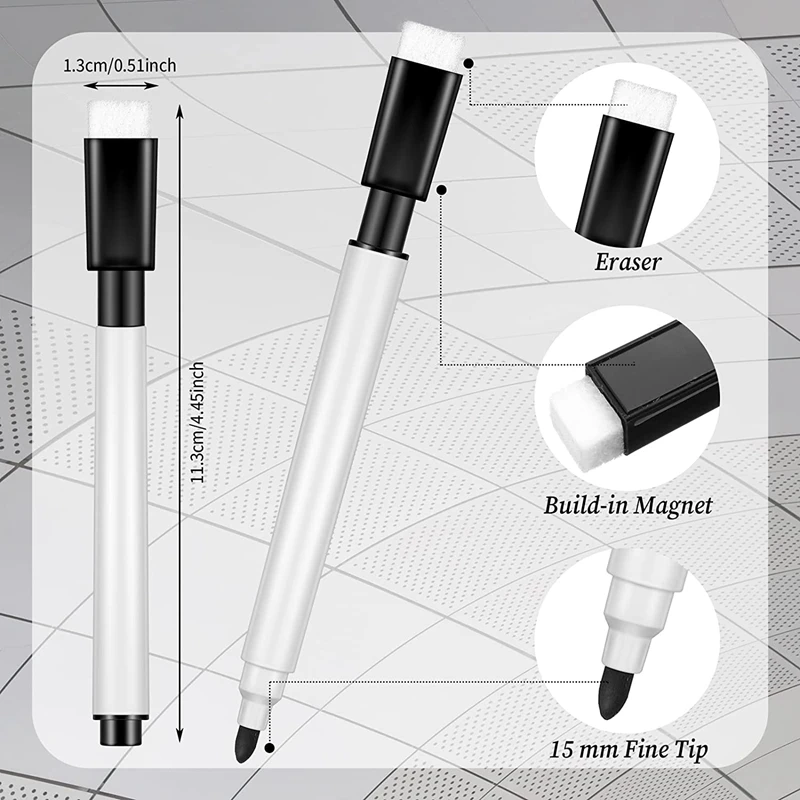 1.3cm/0.51inch

11.3cm/4.45inch

Eraser

Build-in Magnet

15 mm Fine Tip