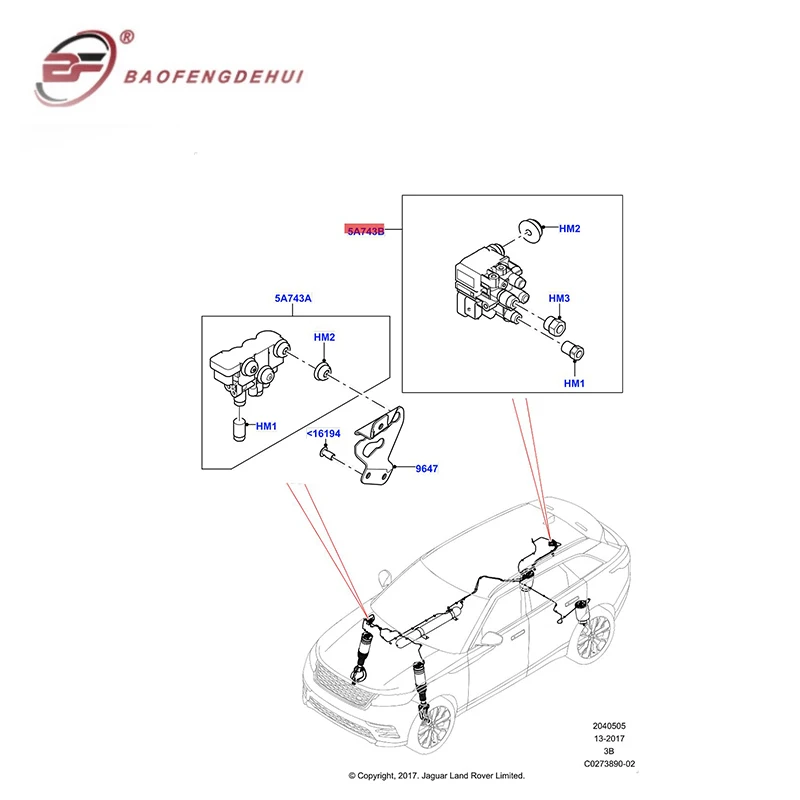 ®
BAOFENGDEHUI

5A743B
HM2
HM3
HM1

5A743A
HM2
HM1
<16194
9647

2040505
13-2017
3B
C0273890-02

© Copyright, 2017. Jaguar Land Rover Limited.