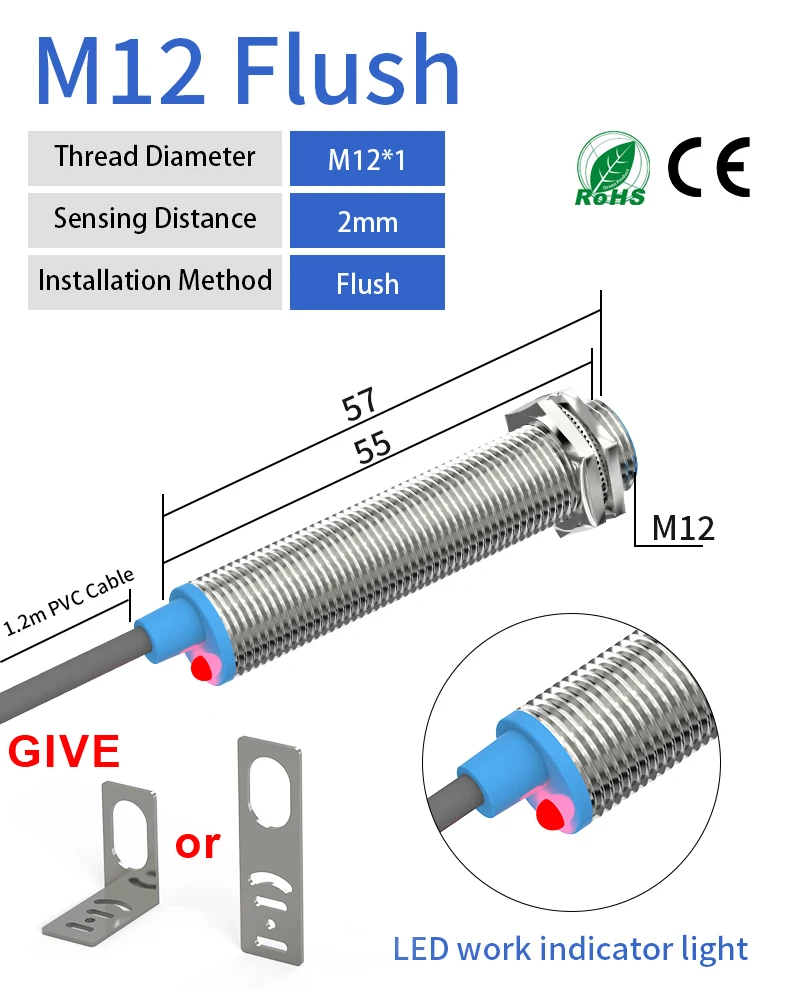 M12 Flush

| Thread Diameter | M12*1 |
|---|---|
| Sensing Distance | 2mm |
| Installation Method | Flush |

RoHS CE

57
55
M12
1.2m PVC Cable

GIVE
or

LED work indicator light