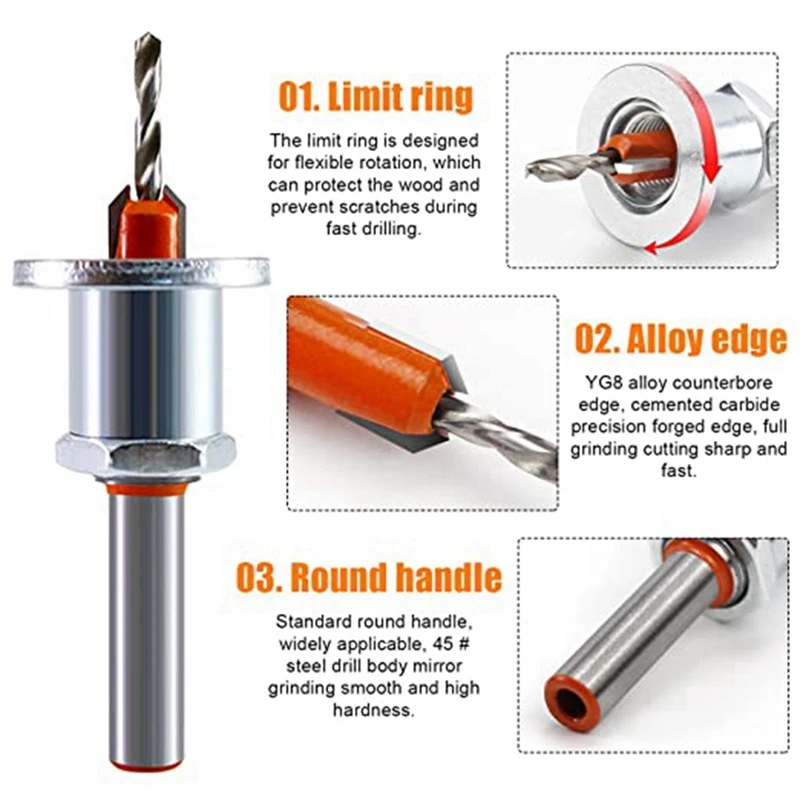 01. Limit ring

The limit ring is designed for flexible rotation, which can protect the wood and prevent scratches during fast drilling.

02. Alloy edge

YG8 alloy counterbore edge, cemented carbide precision forged edge, full grinding cutting sharp and fast.

03. Round handle

Standard round handle, widely applicable, 45 # steel drill body mirror grinding smooth and high hardness.