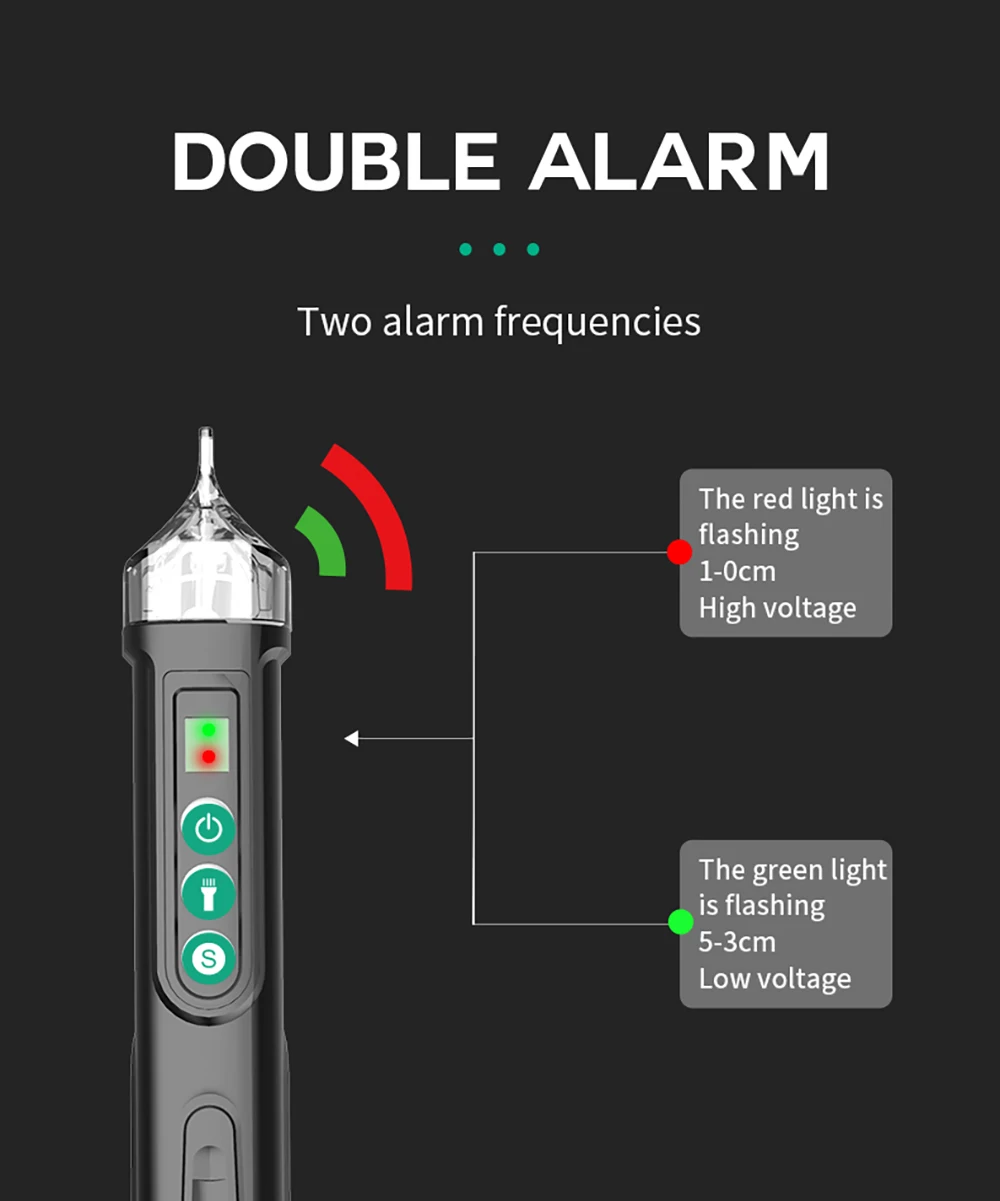 DOUBLE ALARM

Two alarm frequencies

The red light is flashing
1-0cm
High voltage

The green light is flashing
5-3cm
Low voltage

S